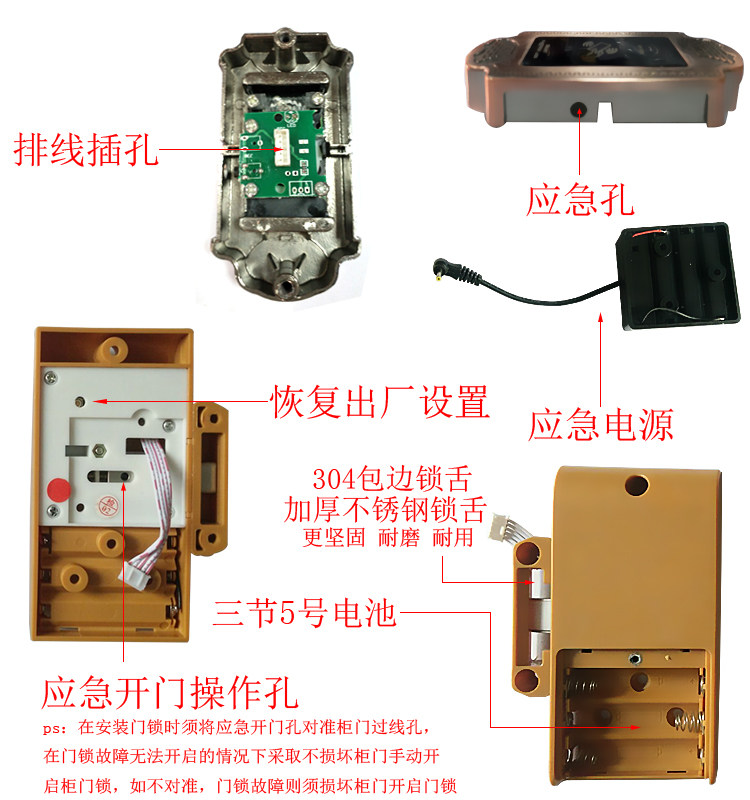 排线插孔

应急孔

应急电源

恢复出厂设置

304包边锁舌
加厚不锈钢锁舌
更坚固 耐磨 耐用

三节5号电池

应急开门操作孔

ps：在安装门锁时须将应急开门孔对准柜门过线孔，在门锁故障无法开启的情况下采取不损坏柜门手动开启柜门锁，如不对准，门锁故障则须损坏柜门开启门锁