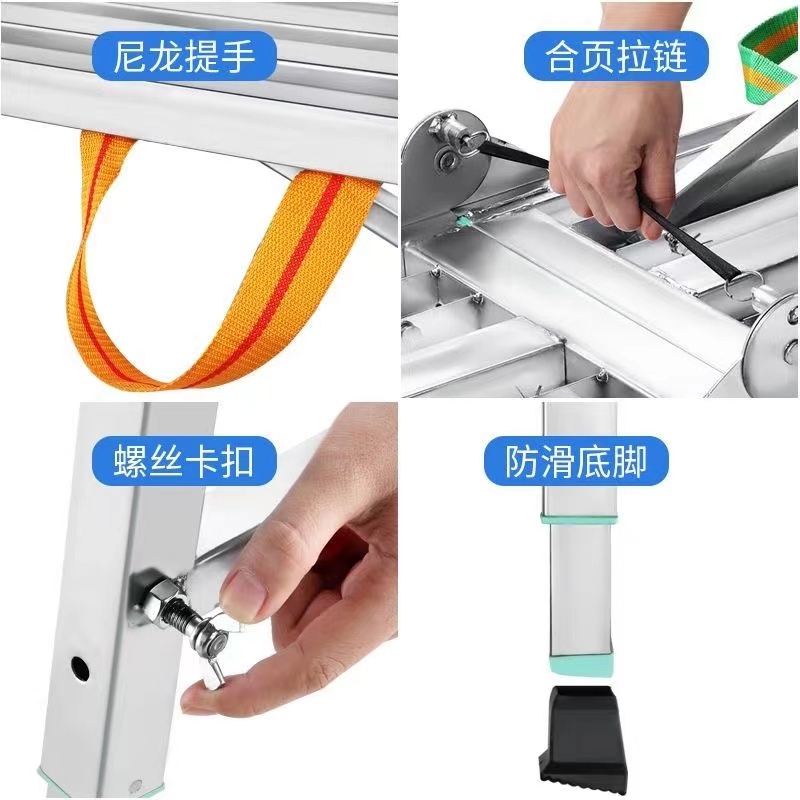 尼龙提手

合页拉链

螺丝卡扣

防滑底脚