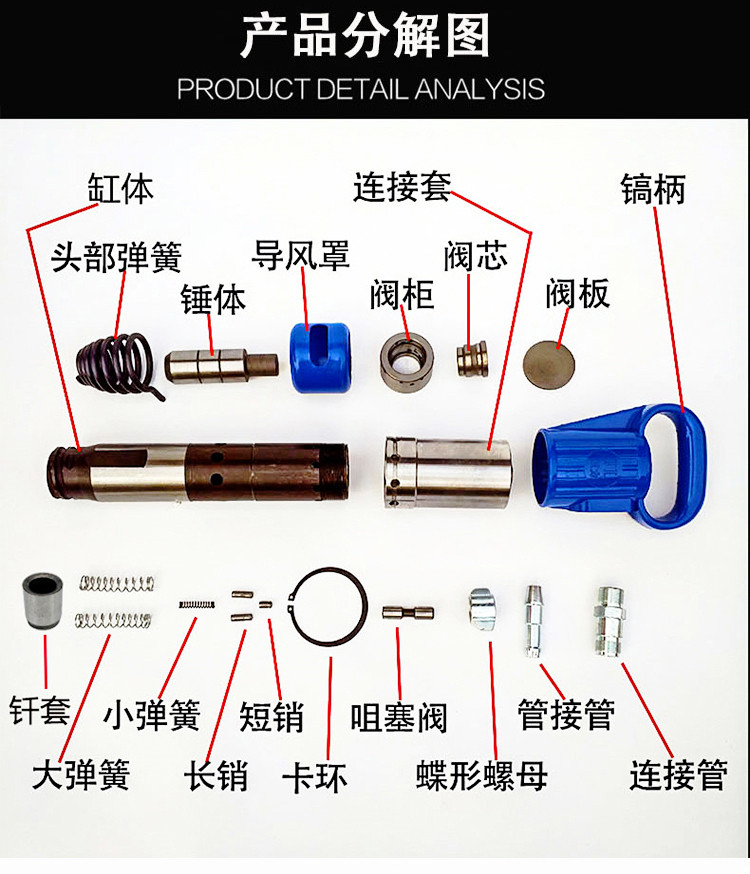 产品分解图
PRODUCT DETAIL ANALYSIS

缸体
连接套
镐柄
头部弹簧
导风罩
阀芯
锤体
阀柜
阀板

钎套
小弹簧
短销
咀塞阀
管接管
大弹簧
长销
卡环
蝶形螺母
连接管