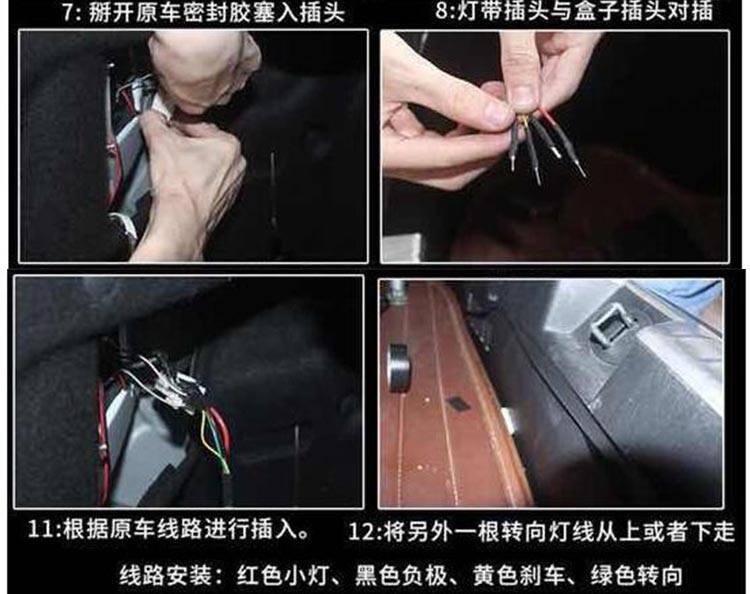 7: 掰开原车密封胶塞入插头

8:灯带插头与盒子插头对插

11:根据原车线路进行插入。

12:将另外一根转向灯线从上或者下走

线路安装：红色小灯、黑色负极、黄色刹车、绿色转向