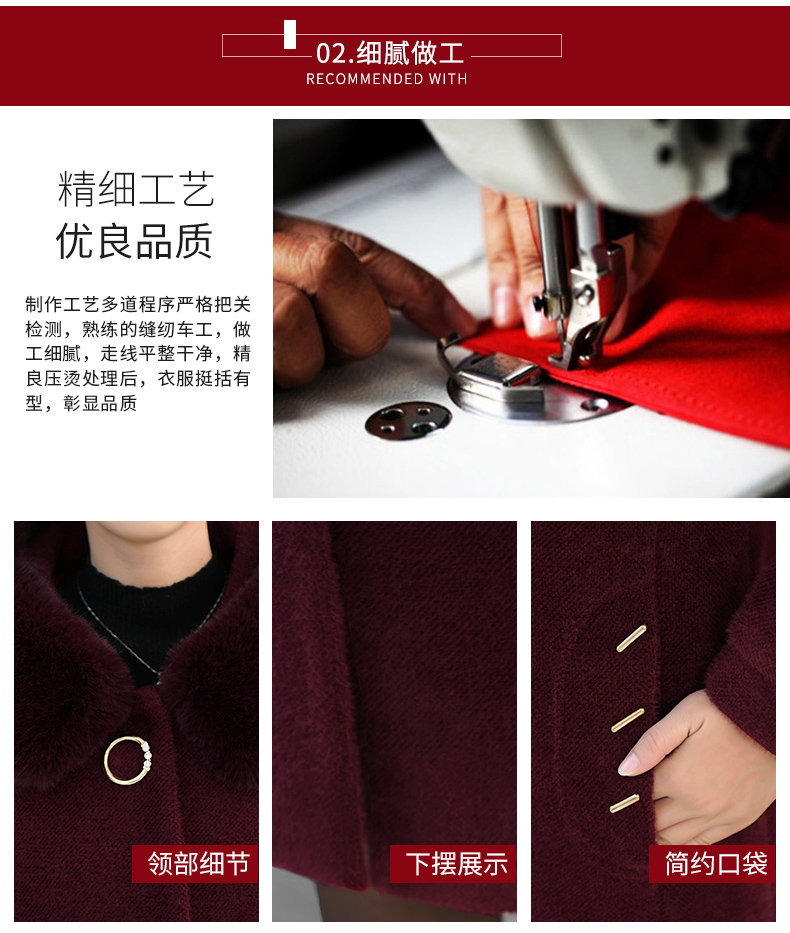 02.细腻做工
RECOMMENDED WITH

精细工艺
优良品质

制作工艺多道程序严格把关检测，熟练的缝纫车工，做工细腻，走线平整干净，精良压烫处理后，衣服挺括有型，彰显品质

领部细节

下摆展示

简约口袋