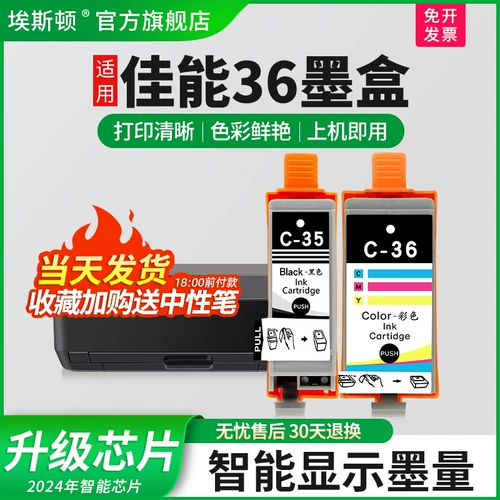 埃斯顿® 官方旗舰店

免开发票

适用 佳能36墨盒

打印清晰 | 色彩鲜艳 | 上机即用

当天发货
18:00前付款
收藏加购送中性笔

C-35
Black-黑色
Ink
Cartridge
PUSH
PULL

C-36
C
M
Y
Color-彩色
Ink
Cartridge
PUSH

升级芯片
2024年智能芯片

无忧售后 30天退换
智能显示墨量