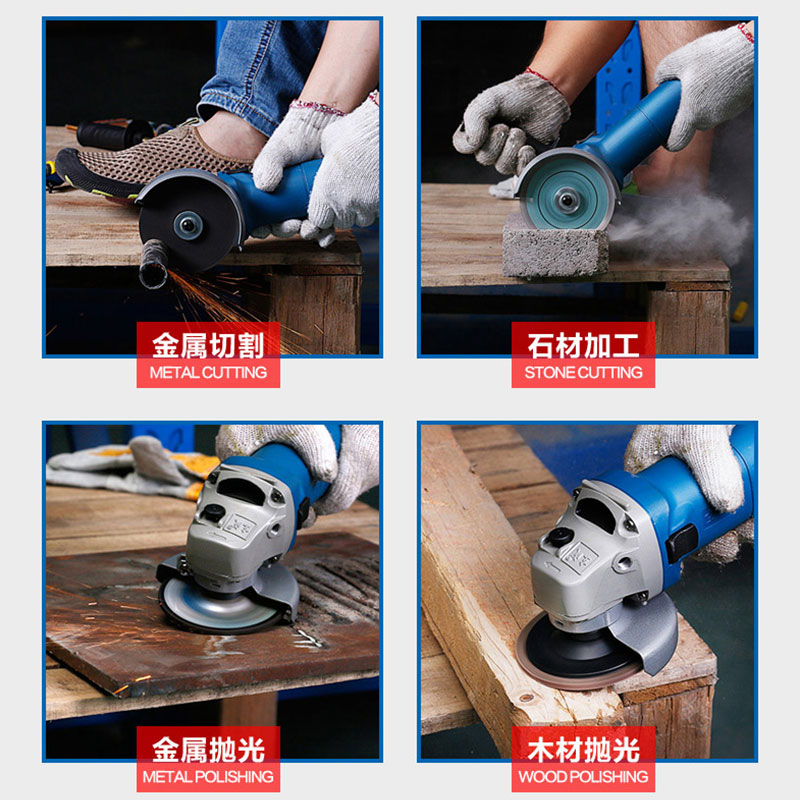 金属切割
METAL CUTTING

石材加工
STONE CUTTING

金属抛光
METAL POLISHING

木材抛光
WOOD POLISHING