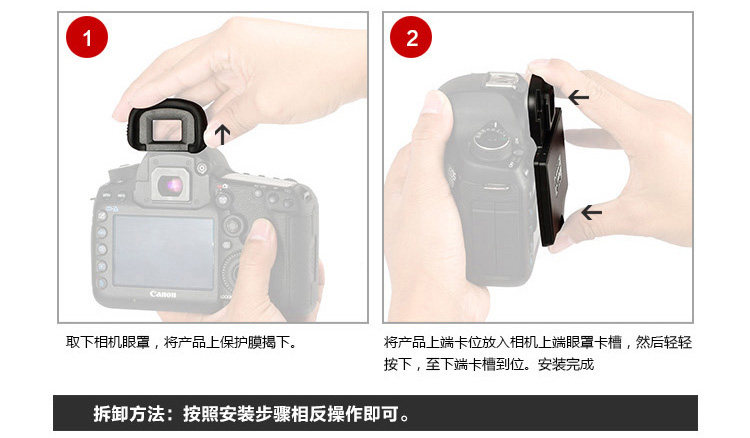 1

Canon

取下相机眼罩，将产品上保护膜揭下。

2

将产品上端卡位放入相机上端眼罩卡槽，然后轻轻按下，至下端卡槽到位。安装完成

拆卸方法：按照安装步骤相反操作即可。