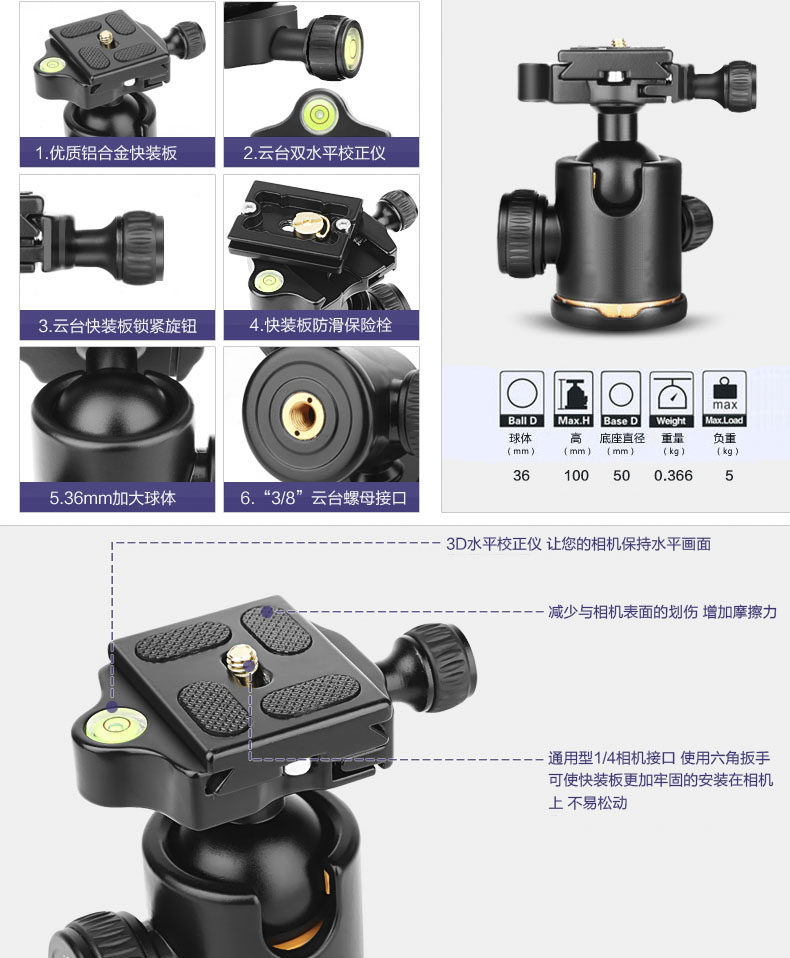 1.优质铝合金快装板

2.云台双水平校正仪

3.云台快装板锁紧旋钮

4.快装板防滑保险栓

5.36mm加大球体

6.“3/8”云台螺母接口

| Ball D | Max.H | Base D | Weight | max Max.Load |
|---|---|---|---|---|
| 球体 (mm) | 高 (mm) | 底座直径 (mm) | 重量 (kg) | 负重 (kg) |
| 36 | 100 | 50 | 0.366 | 5 |

3D水平校正仪 让您的相机保持水平画面

减少与相机表面的划伤 增加摩擦力

通用型1/4相机接口 使用六角扳手可使快装板更加牢固的安装在相机上 不易松动