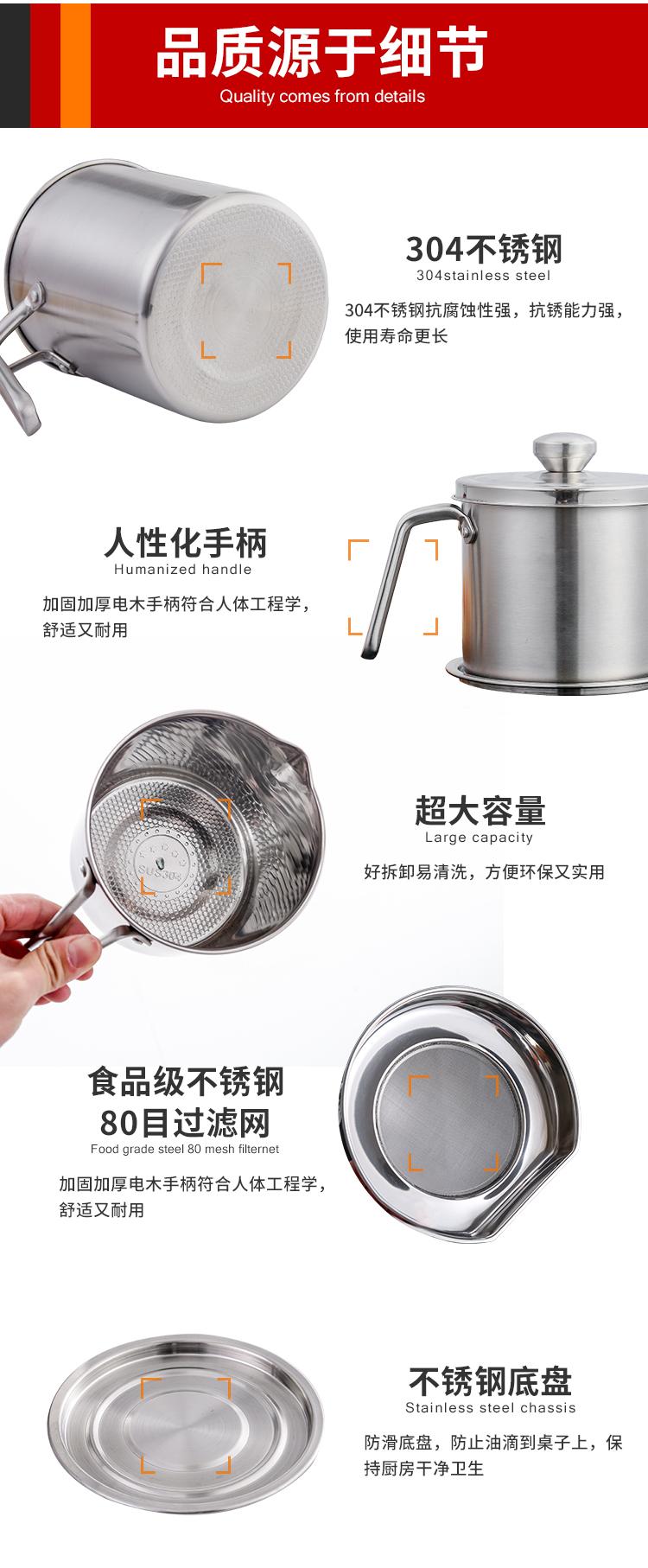 品质源于细节
Quality comes from details

304不锈钢
304stainless steel
304不锈钢抗腐蚀性强，抗锈能力强，使用寿命更长

人性化手柄
Humanized handle
加固加厚电木手柄符合人体工程学，舒适又耐用

SUS304

超大容量
Large capacity
好拆卸易清洗，方便环保又实用

食品级不锈钢
80目过滤网
Food grade steel 80 mesh filternet
加固加厚电木手柄符合人体工程学，舒适又耐用

不锈钢底盘
Stainless steel chassis
防滑底盘，防止油滴到桌子上，保持厨房干净卫生