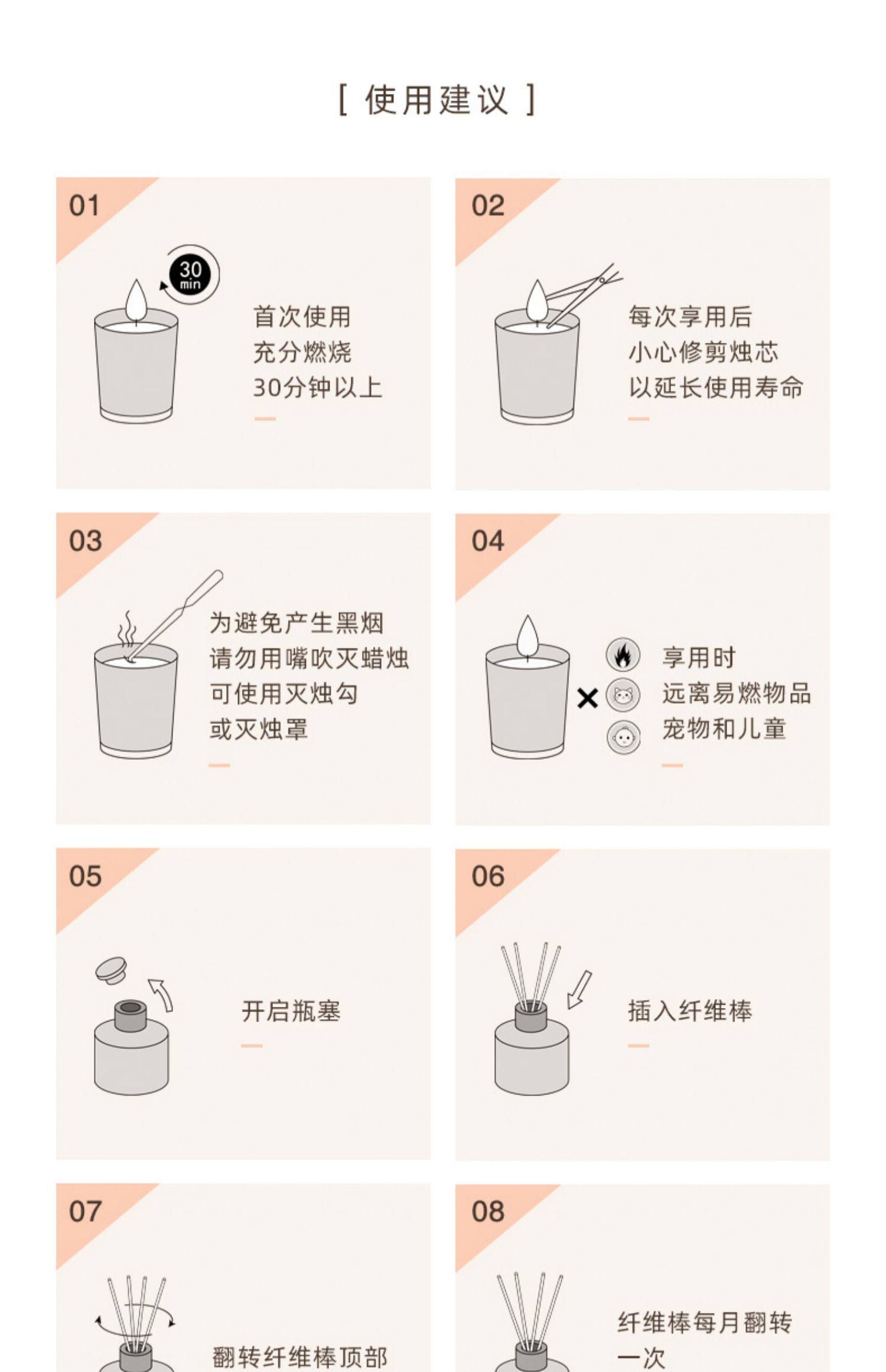 [ 使用建议 ]

01

30 min

首次使用
充分燃烧
30分钟以上

02

每次享用后
小心修剪烛芯
以延长使用寿命

03

为避免产生黑烟
请勿用嘴吹灭蜡烛
可使用灭烛勾
或灭烛罩

04

享用时
远离易燃物品
宠物和儿童

05

开启瓶塞

06

插入纤维棒

07

翻转纤维棒顶部

08

纤维棒每月翻转
一次