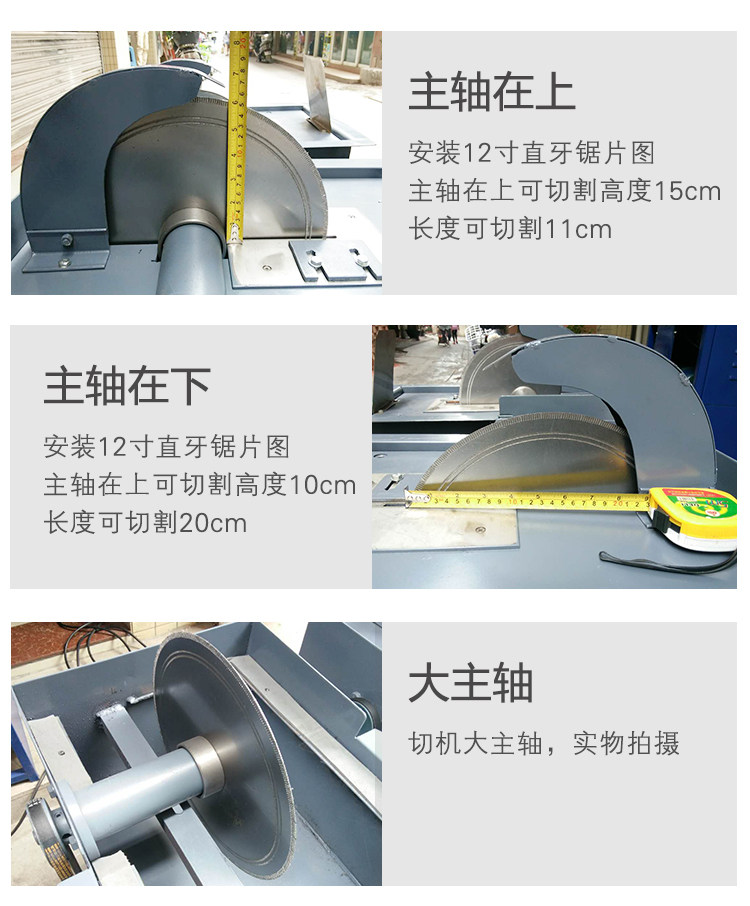 主轴在上

安装12寸直牙锯片图
主轴在上可切割高度15cm
长度可切割11cm

主轴在下

安装12寸直牙锯片图
主轴在上可切割高度10cm
长度可切割20cm

大主轴

切机大主轴，实物拍摄