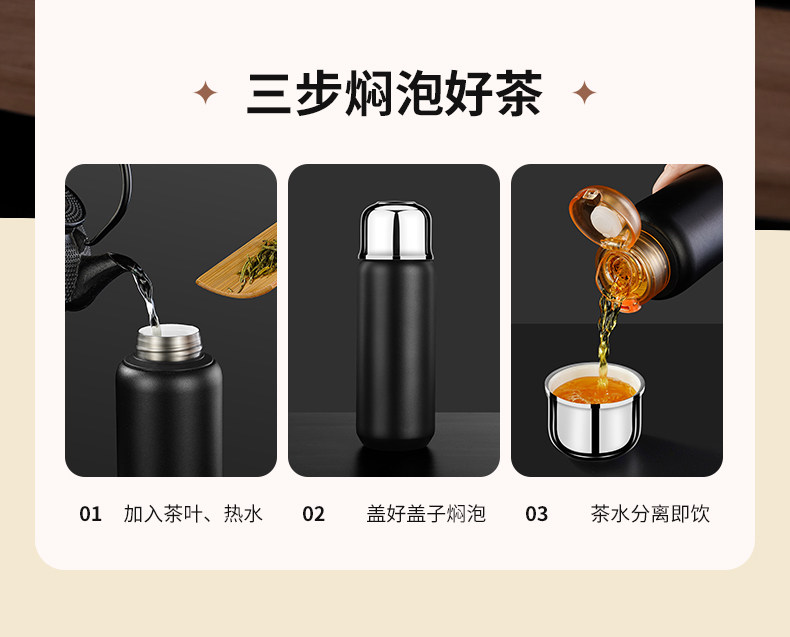 三步焖泡好茶

01 加入茶叶、热水

02 盖好盖子焖泡

03 茶水分离即饮