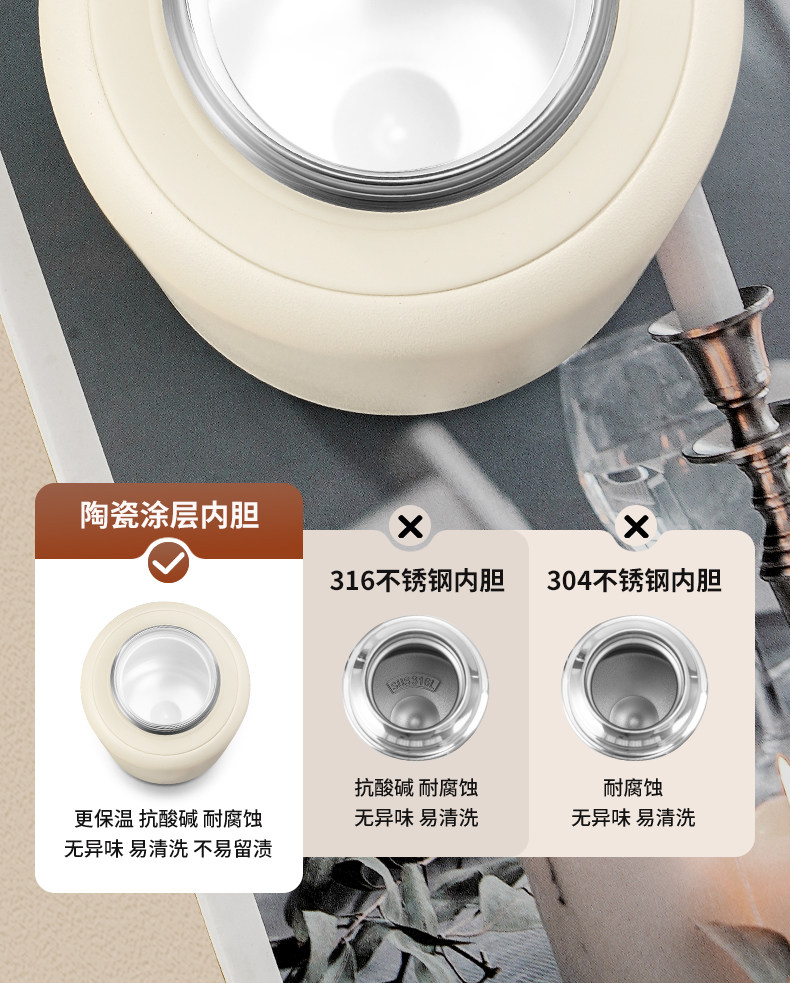 陶瓷涂层内胆

更保温 抗酸碱 耐腐蚀
无异味 易清洗 不易留渍

316不锈钢内胆

SUS316L

抗酸碱 耐腐蚀
无异味 易清洗

304不锈钢内胆

耐腐蚀
无异味 易清洗