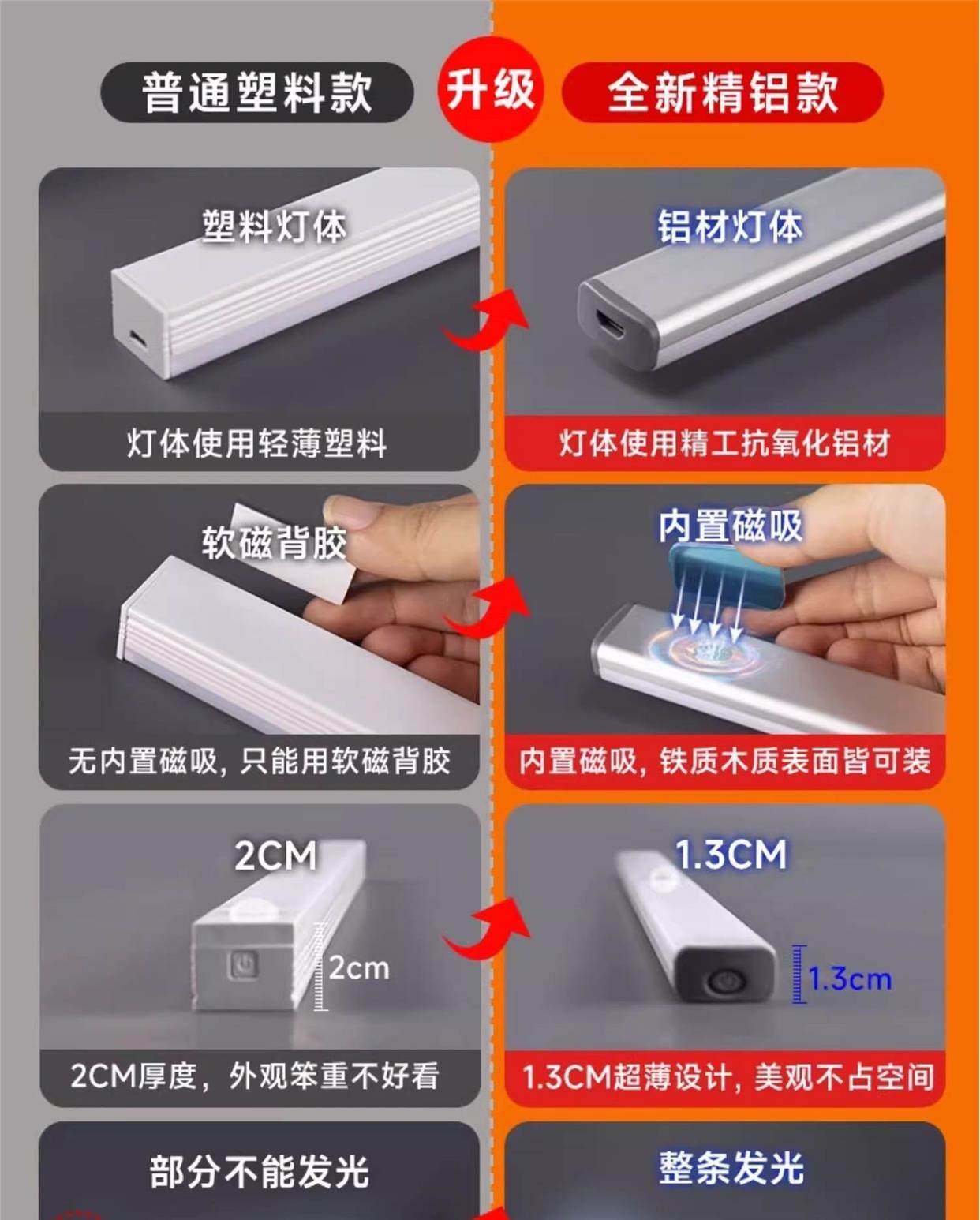 普通塑料款

升级

全新精铝款

塑料灯体

灯体使用轻薄塑料

铝材灯体

灯体使用精工抗氧化铝材

软磁背胶

无内置磁吸，只能用软磁背胶

内置磁吸

内置磁吸，铁质木质表面皆可装

2CM

2cm

2CM厚度，外观笨重不好看

1.3CM

1.3cm

1.3CM超薄设计，美观不占空间

部分不能发光

整条发光