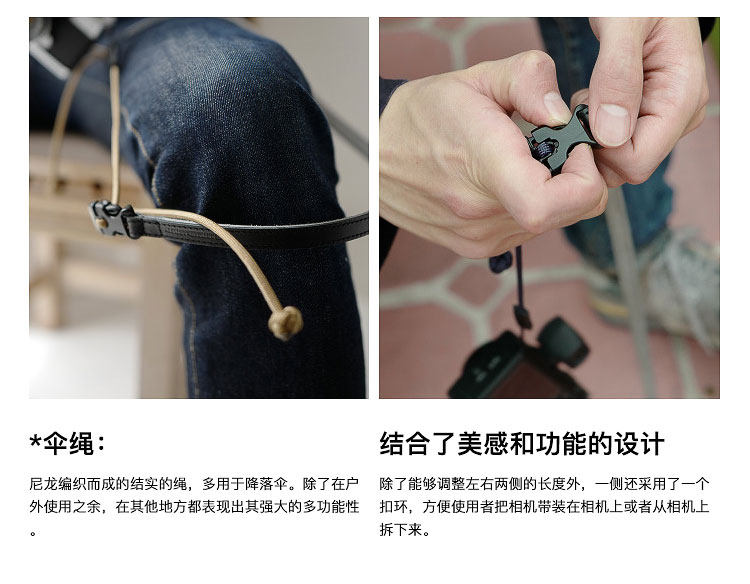 *伞绳：

尼龙编织而成的结实的绳，多用于降落伞。除了在户外使用之余，在其他地方都表现出其强大的多功能性。

结合了美感和功能的设计

除了能够调整左右两侧的长度外，一侧还采用了一个扣环，方便使用者把相机带装在相机上或者从相机上拆下来。