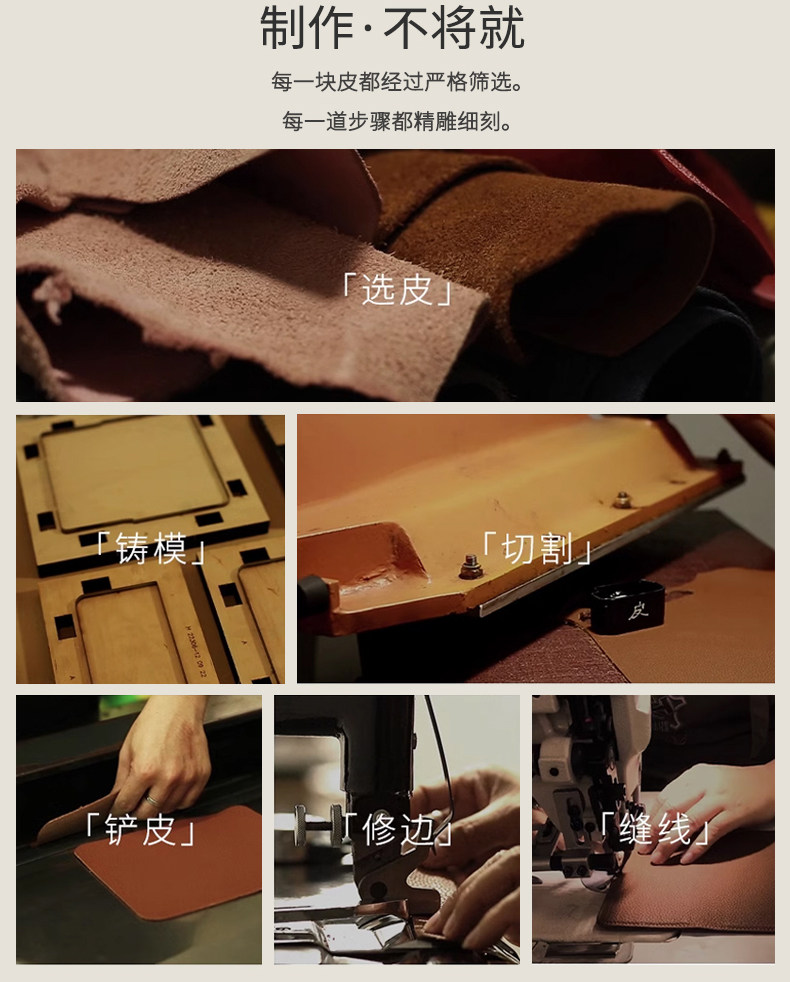 制作·不将就

每一块皮都经过严格筛选。

每一道步骤都精雕细刻。

「选皮」

「铸模」

「切割」

皮

「铲皮」

「修边」

「缝线」