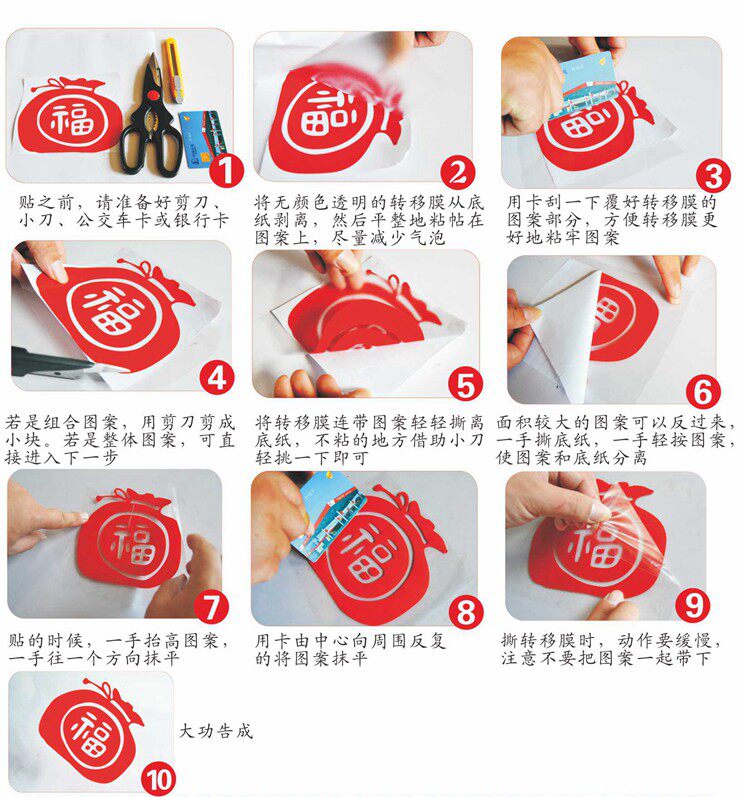 福

1

贴之前，请准备好剪刀、小刀、公交车卡或银行卡

2

将无颜色透明的转移膜从底纸剥离，然后平整地粘帖在图案上，尽量减少气泡

3

用卡刮一下覆好转移膜的图案部分，方便转移膜更好地粘牢图案

福

4

若是组合图案，用剪刀剪成小块。若是整体图案，可直接进入下一步

5

将转移膜连带图案轻轻撕离底纸，不粘的地方借助小刀轻挑一下即可

6

面积较大的图案可以反过来，一手撕底纸，一手轻按图案，使图案和底纸分离

福

7

贴的时候，一手抬高图案，一手往一个方向抹平

福

8

用卡由中心向周围反复的将图案抹平

福

9

撕转移膜时，动作要缓慢，注意不要把图案一起带下

福

10

大功告成