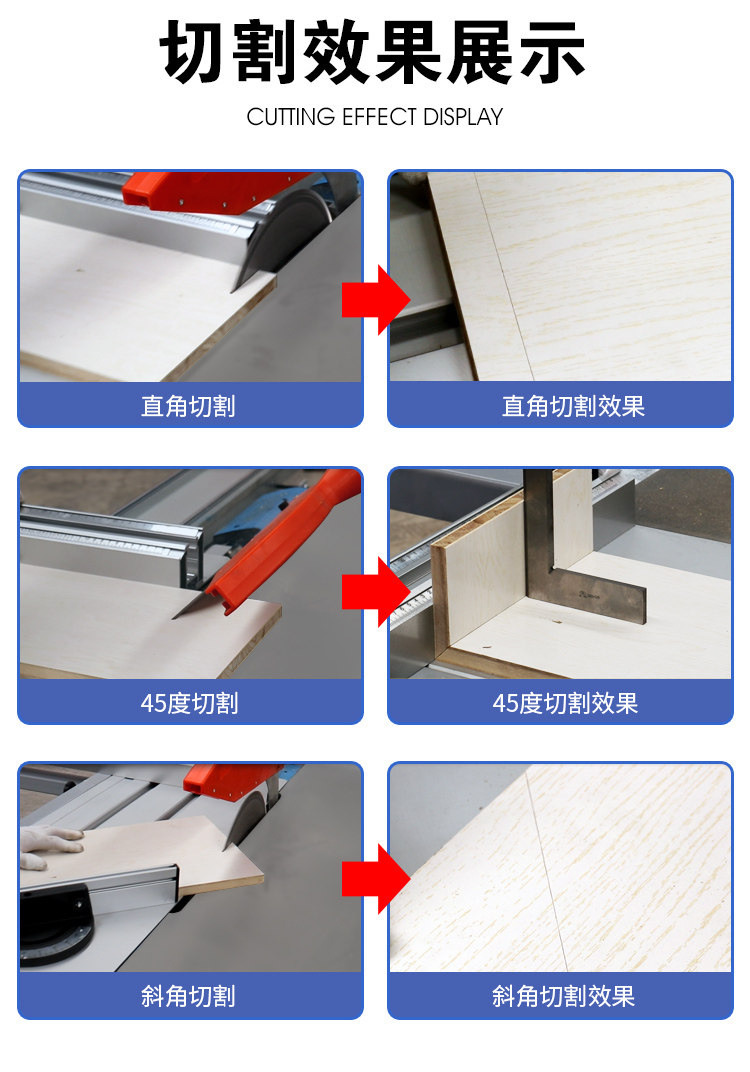 切割效果展示

CUTTING EFFECT DISPLAY

直角切割

直角切割效果

45度切割

45度切割效果

斜角切割

斜角切割效果