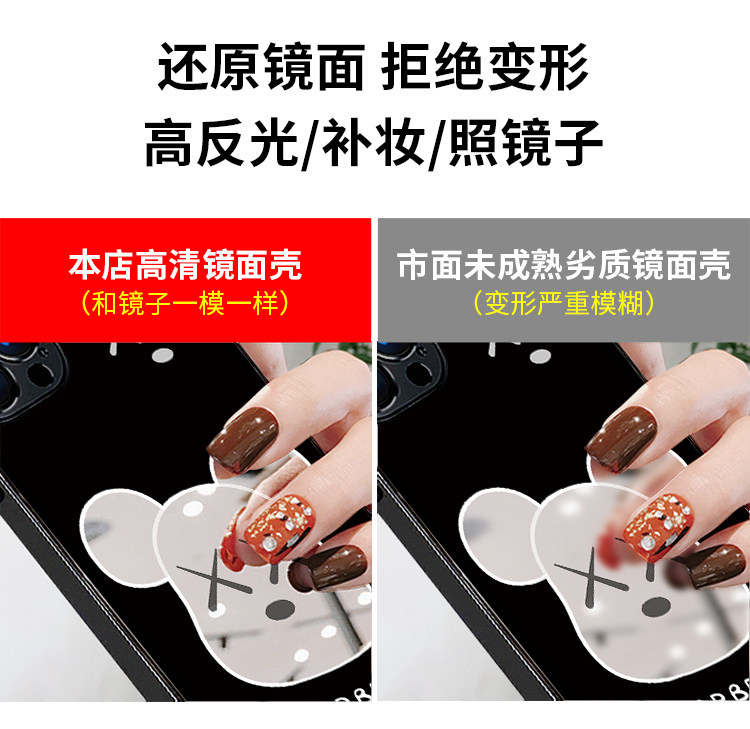 还原镜面 拒绝变形
高反光/补妆/照镜子

本店高清镜面壳
（和镜子一模一样）

市面未成熟劣质镜面壳
（变形严重模糊）