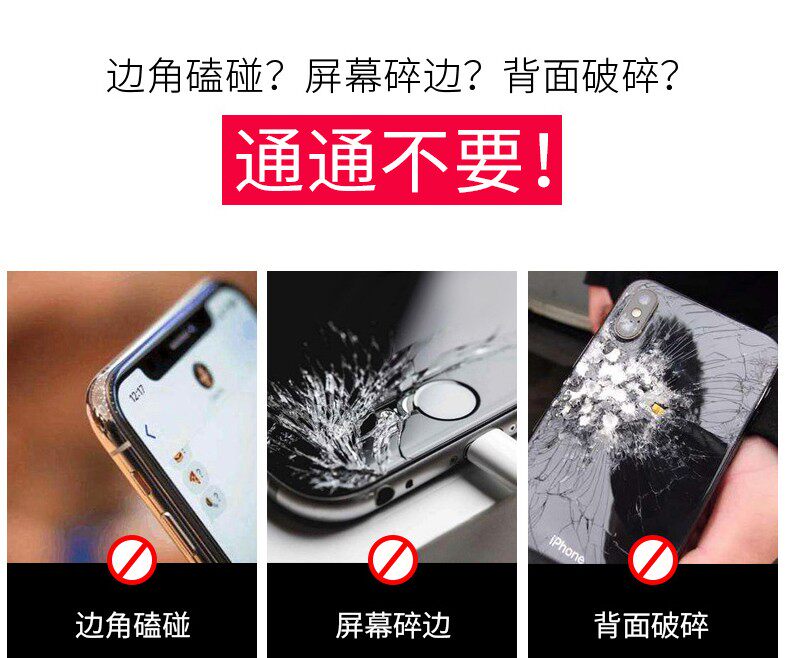 边角磕碰？屏幕碎边？背面破碎？

通通不要！

12:17

iPhone

边角磕碰

屏幕碎边

背面破碎