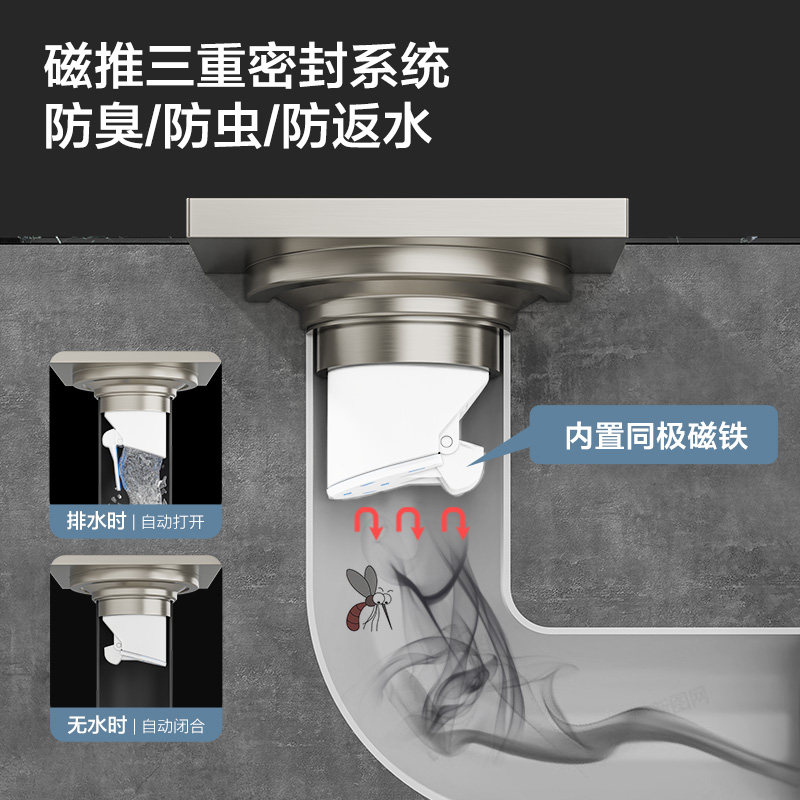 磁推三重密封系统
防臭/防虫/防返水

内置同极磁铁

排水时 | 自动打开

无水时 | 自动闭合