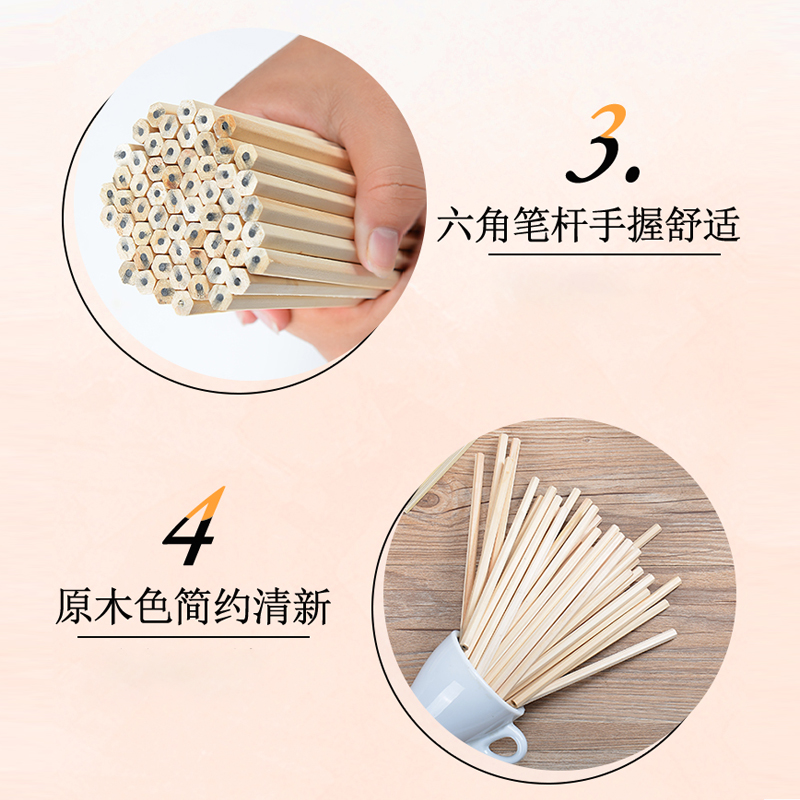 3.
六角笔杆手握舒适

4
原木色简约清新