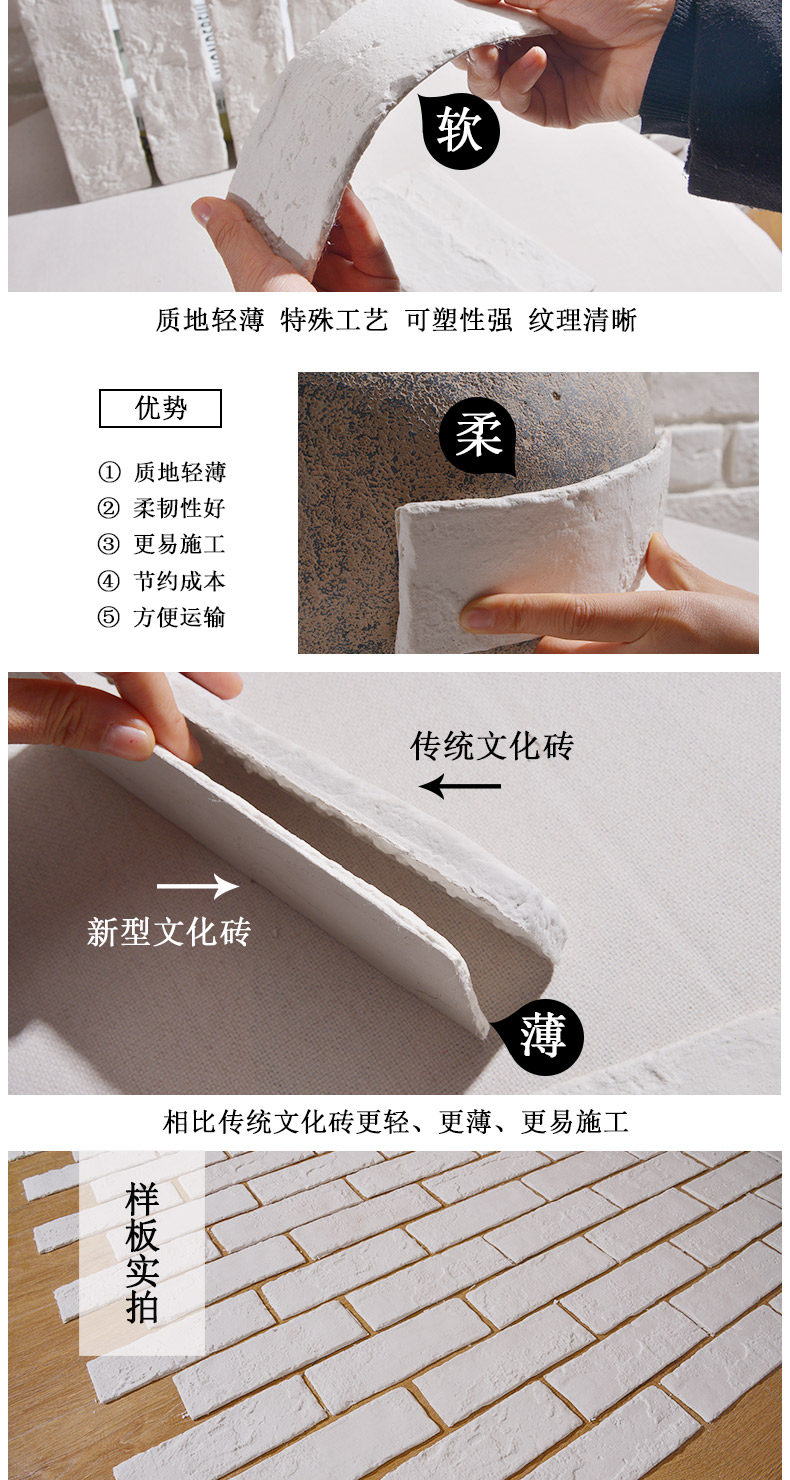 软

质地轻薄 特殊工艺 可塑性强 纹理清晰

优势

① 质地轻薄
② 柔韧性好
③ 更易施工
④ 节约成本
⑤ 方便运输

柔

传统文化砖

新型文化砖

薄

相比传统文化砖更轻、更薄、更易施工

样板实拍