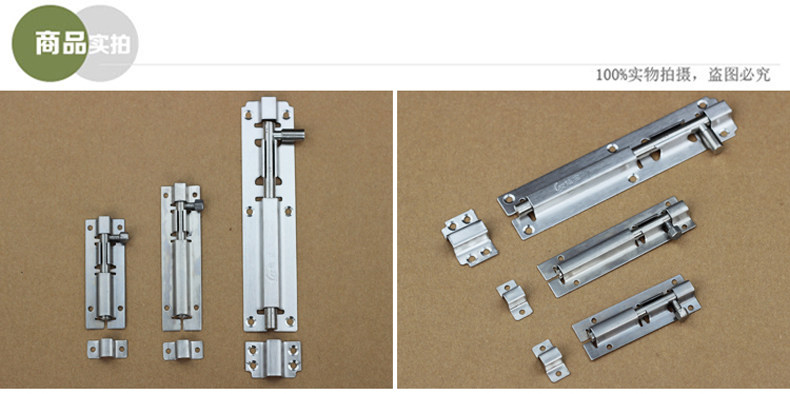 商品实拍

100%实物拍摄，盗图必究