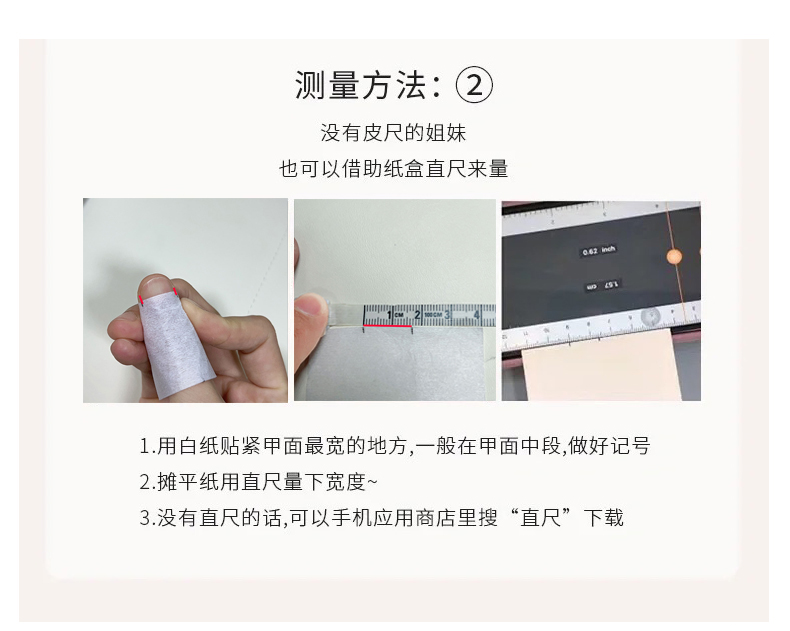 测量方法：②

没有皮尺的姐妹
也可以借助纸盒直尺来量

1 CM 2 100CM 3 4

0.62 inch

1.57 cm

1.用白纸贴紧甲面最宽的地方,一般在甲面中段,做好记号
2.摊平纸用直尺量下宽度~
3.没有直尺的话,可以手机应用商店里搜“直尺”下载