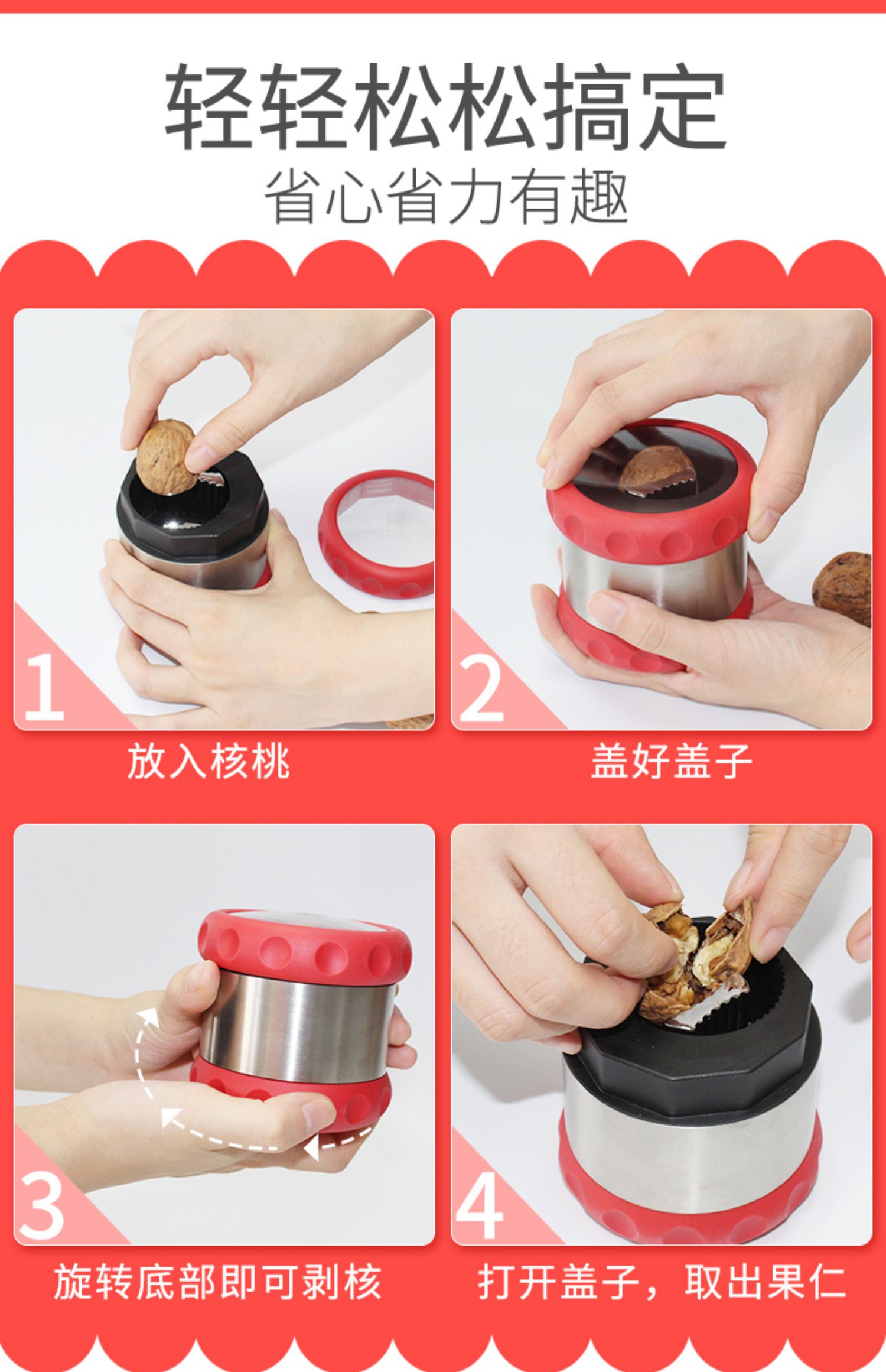 轻轻松松搞定
省心省力有趣

1
放入核桃

2
盖好盖子

3
旋转底部即可剥核

4
打开盖子，取出果仁