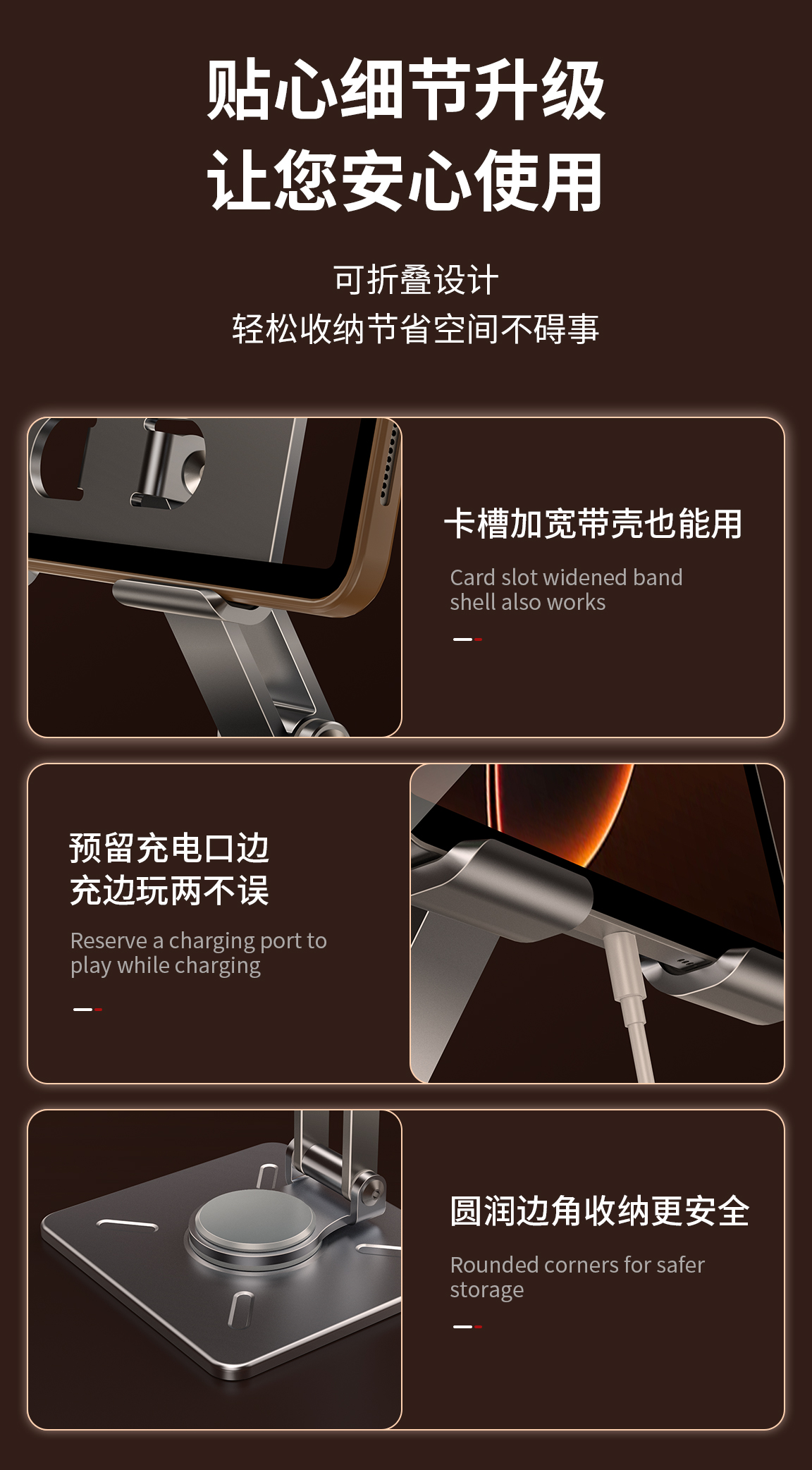 贴心细节升级
让您安心使用

可折叠设计
轻松收纳节省空间不碍事

卡槽加宽带壳也能用

Card slot widened band shell also works

预留充电口边
充边玩两不误

Reserve a charging port to play while charging

圆润边角收纳更安全

Rounded corners for safer storage