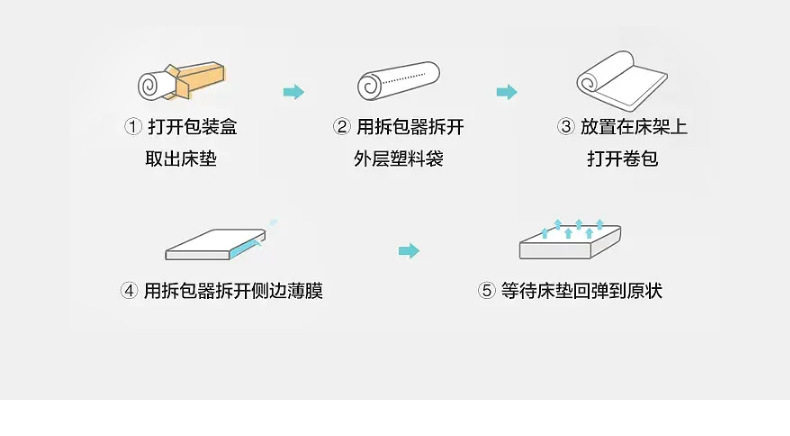 ① 打开包装盒
取出床垫

② 用拆包器拆开
外层塑料袋

③ 放置在床架上
打开卷包

④ 用拆包器拆开侧边薄膜

⑤ 等待床垫回弹到原状