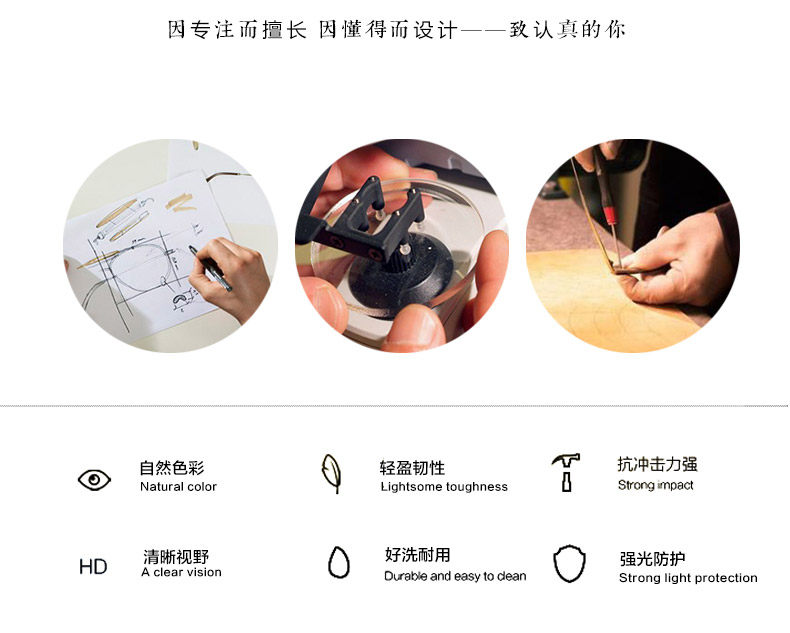 因专注而擅长 因懂得而设计——致认真的你

自然色彩
Natural color

轻盈韧性
Lightsome toughness

抗冲击力强
Strong impact

HD

清晰视野
A clear vision

好洗耐用
Durable and easy to clean

强光防护
Strong light protection