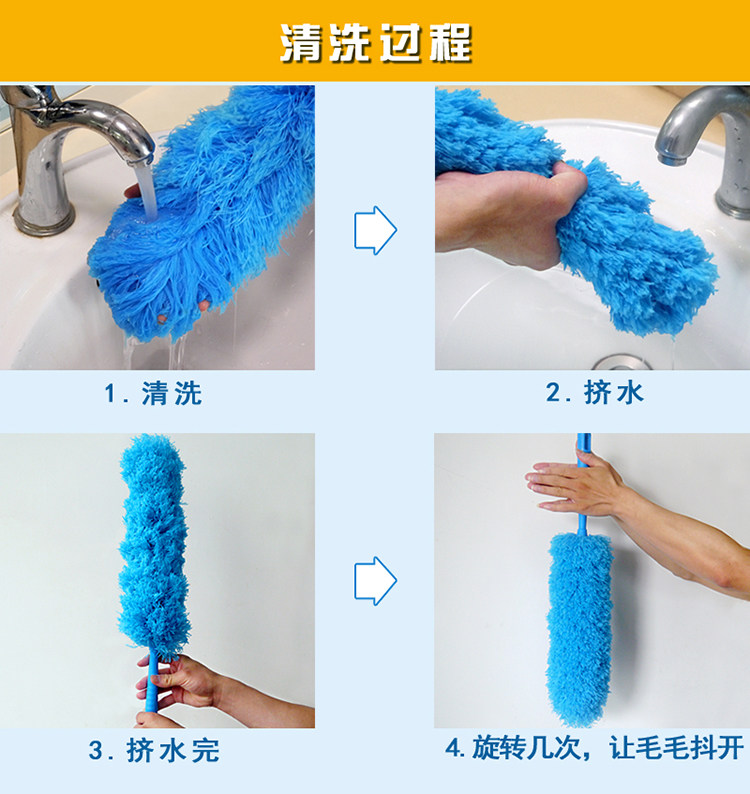 清洗过程

1. 清洗

2. 挤水

3. 挤水完

4. 旋转几次，让毛毛抖开