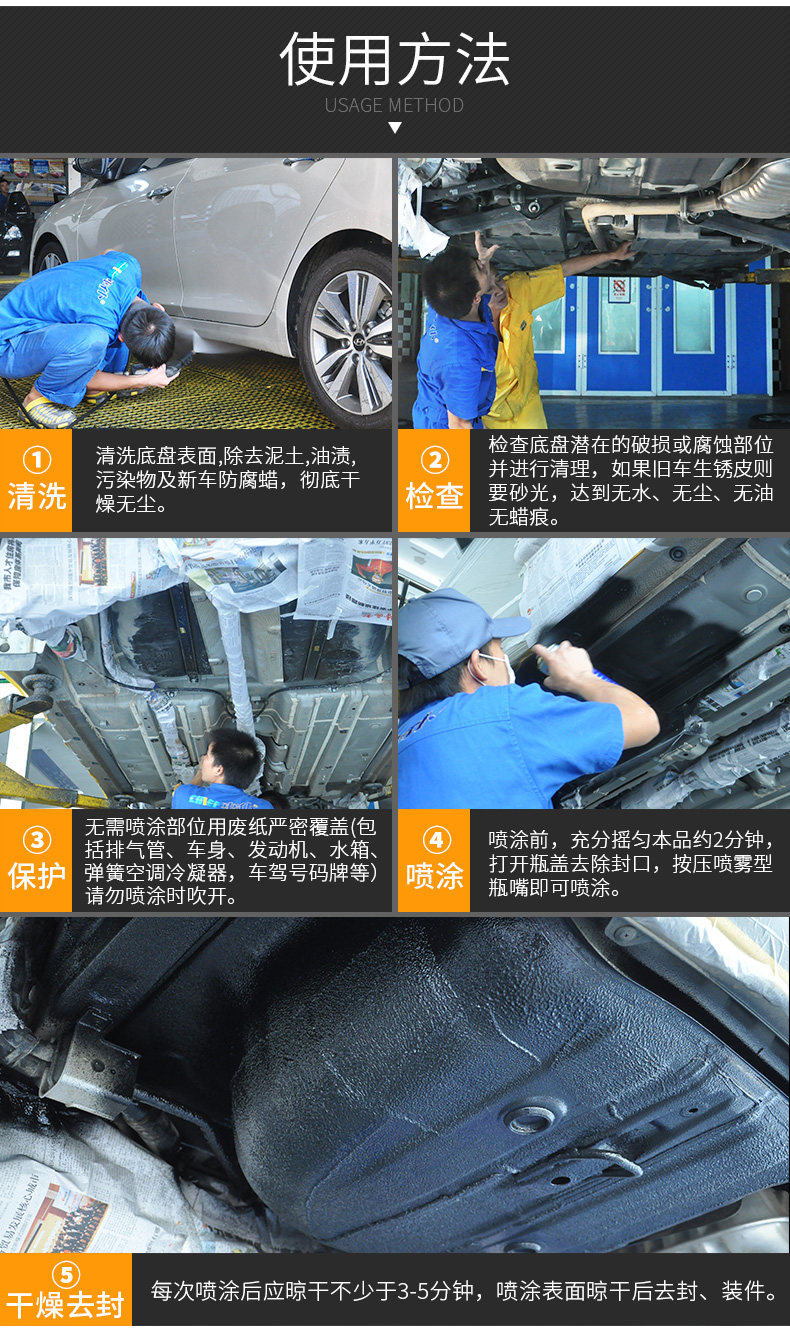 使用方法
USAGE METHOD

①
清洗
清洗底盘表面,除去泥土,油渍,污染物及新车防腐蜡，彻底干燥无尘。

②
检查
检查底盘潜在的破损或腐蚀部位并进行清理，如果旧车生锈皮则要砂光，达到无水、无尘、无油无蜡痕。

③
保护
无需喷涂部位用废纸严密覆盖(包括排气管、车身、发动机、水箱、弹簧空调冷凝器，车驾号码牌等)请勿喷涂时吹开。

④
喷涂
喷涂前，充分摇匀本品约2分钟，打开瓶盖去除封口，按压喷雾型瓶嘴即可喷涂。

⑤
干燥去封
每次喷涂后应晾干不少于3-5分钟，喷涂表面晾干后去封、装件。