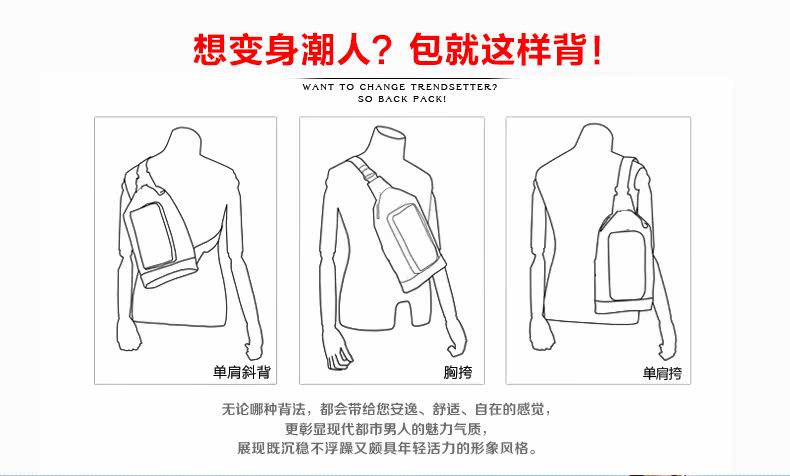 想变身潮人？包就这样背！

WANT TO CHANGE TRENDSETTER?
SO BACK PACK!

单肩斜背

胸挎

单肩挎

无论哪种背法，都会带给您安逸、舒适、自在的感觉，
更彰显现代都市男人的魅力气质，
展现既沉稳不浮躁又颇具年轻活力的形象风格。