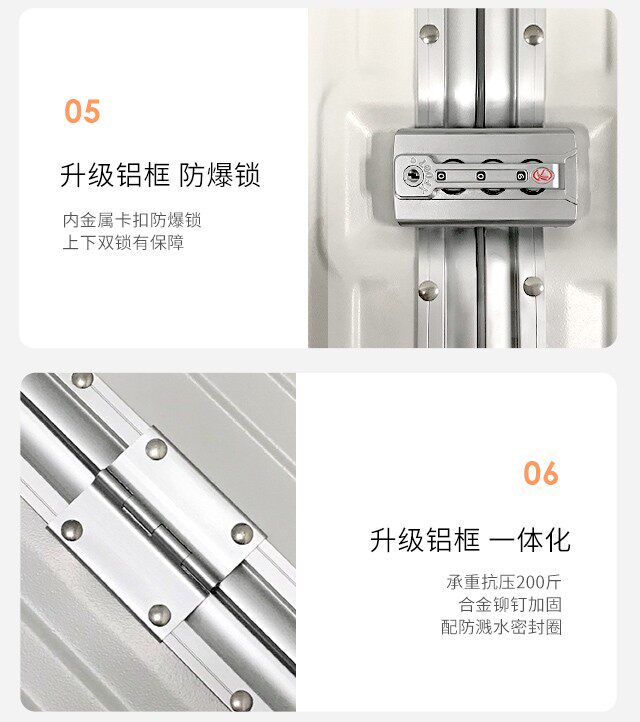 05

升级铝框 防爆锁

内金属卡扣防爆锁
上下双锁有保障

0 0 0

06

升级铝框 一体化

承重抗压200斤
合金铆钉加固
配防溅水密封圈