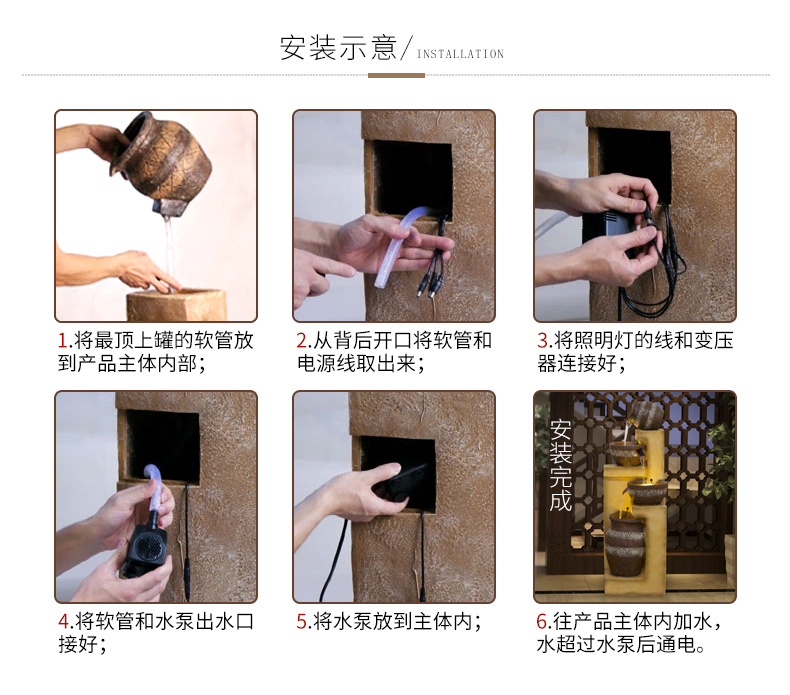 安装示意/ INSTALLATION

1.将最顶上罐的软管放到产品主体内部；

2.从背后开口将软管和电源线取出来；

3.将照明灯的线和变压器连接好；

4.将软管和水泵出水口接好；

5.将水泵放到主体内；

安装完成

6.往产品主体内加水，水超过水泵后通电。