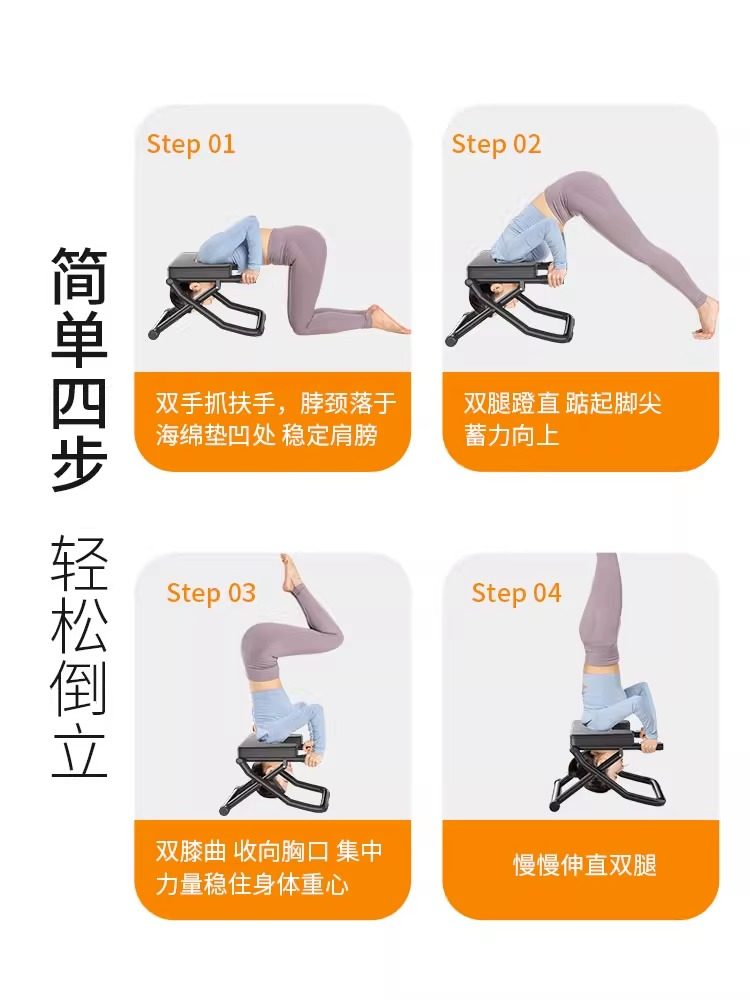 简单四步

轻松倒立

Step 01

双手抓扶手，脖颈落于海绵垫凹处 稳定肩膀

Step 02

双腿蹬直 踮起脚尖 蓄力向上

Step 03

双膝曲 收向胸口 集中力量稳住身体重心

Step 04

慢慢伸直双腿