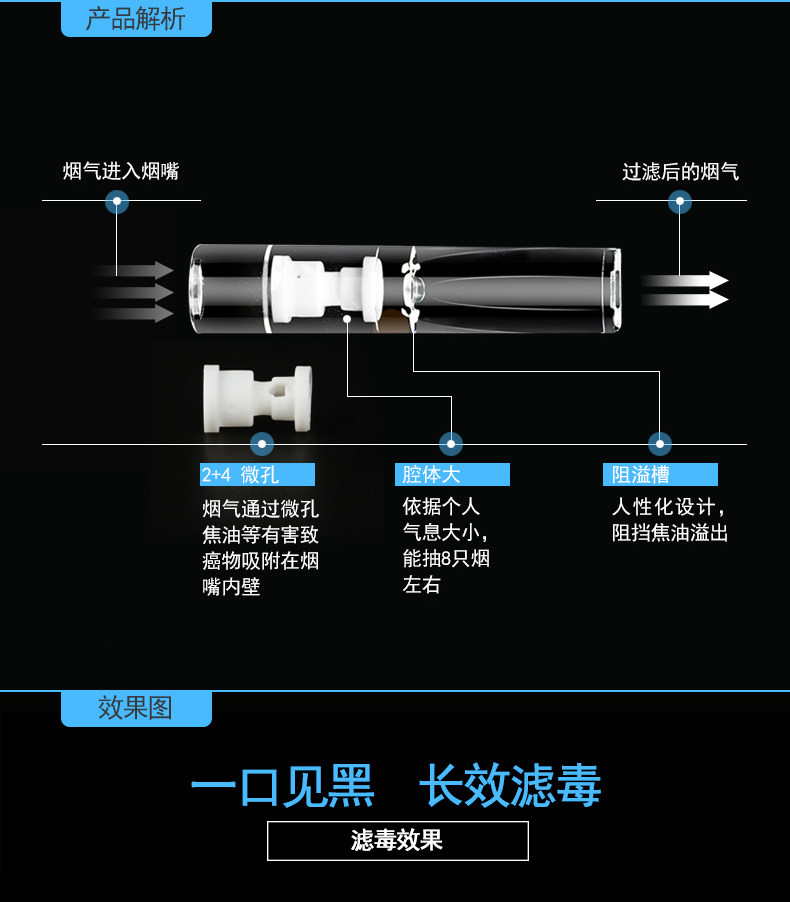 产品解析

烟气进入烟嘴

过滤后的烟气

2+4 微孔

烟气通过微孔焦油等有害致癌物吸附在烟嘴内壁

腔体大

依据个人气息大小，能抽8只烟左右

阻溢槽

人性化设计，阻挡焦油溢出

效果图

一口见黑　长效滤毒

滤毒效果