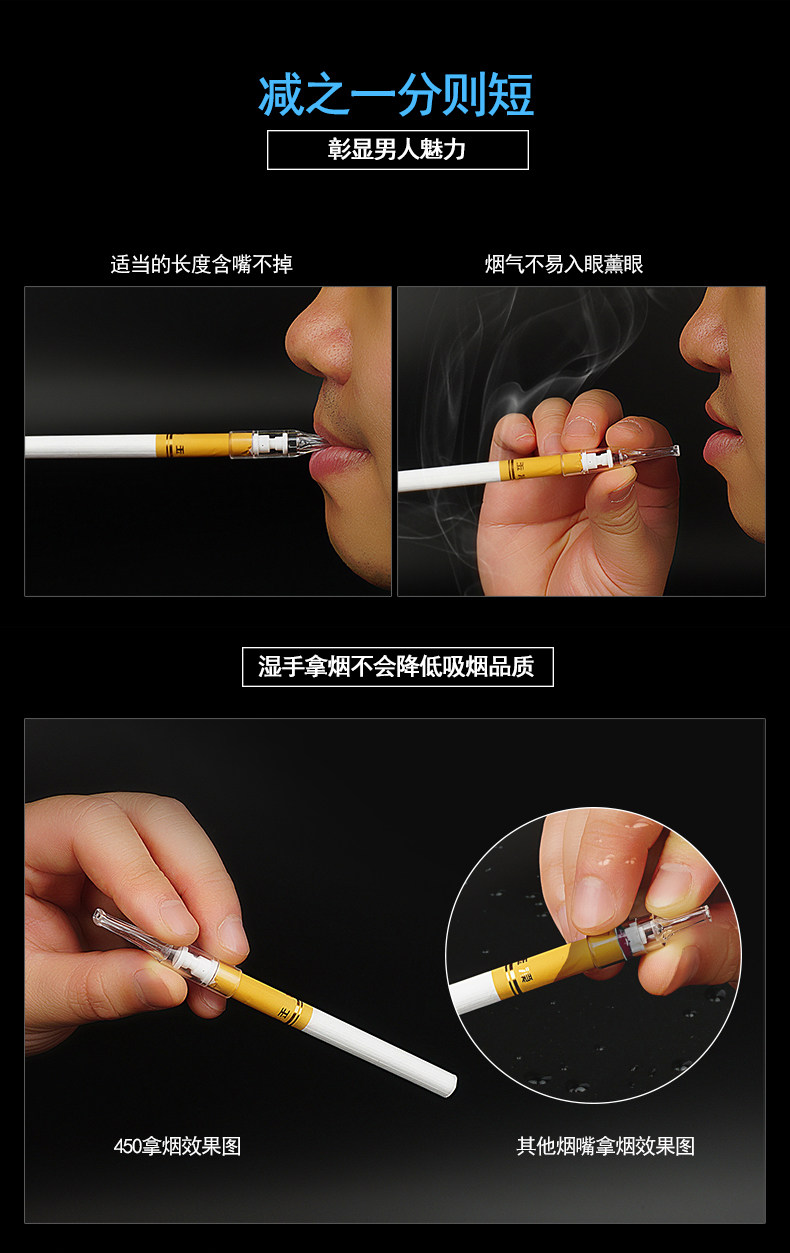 减之一分则短

彰显男人魅力

适当的长度含嘴不掉

烟气不易入眼薰眼

湿手拿烟不会降低吸烟品质

450拿烟效果图

其他烟嘴拿烟效果图