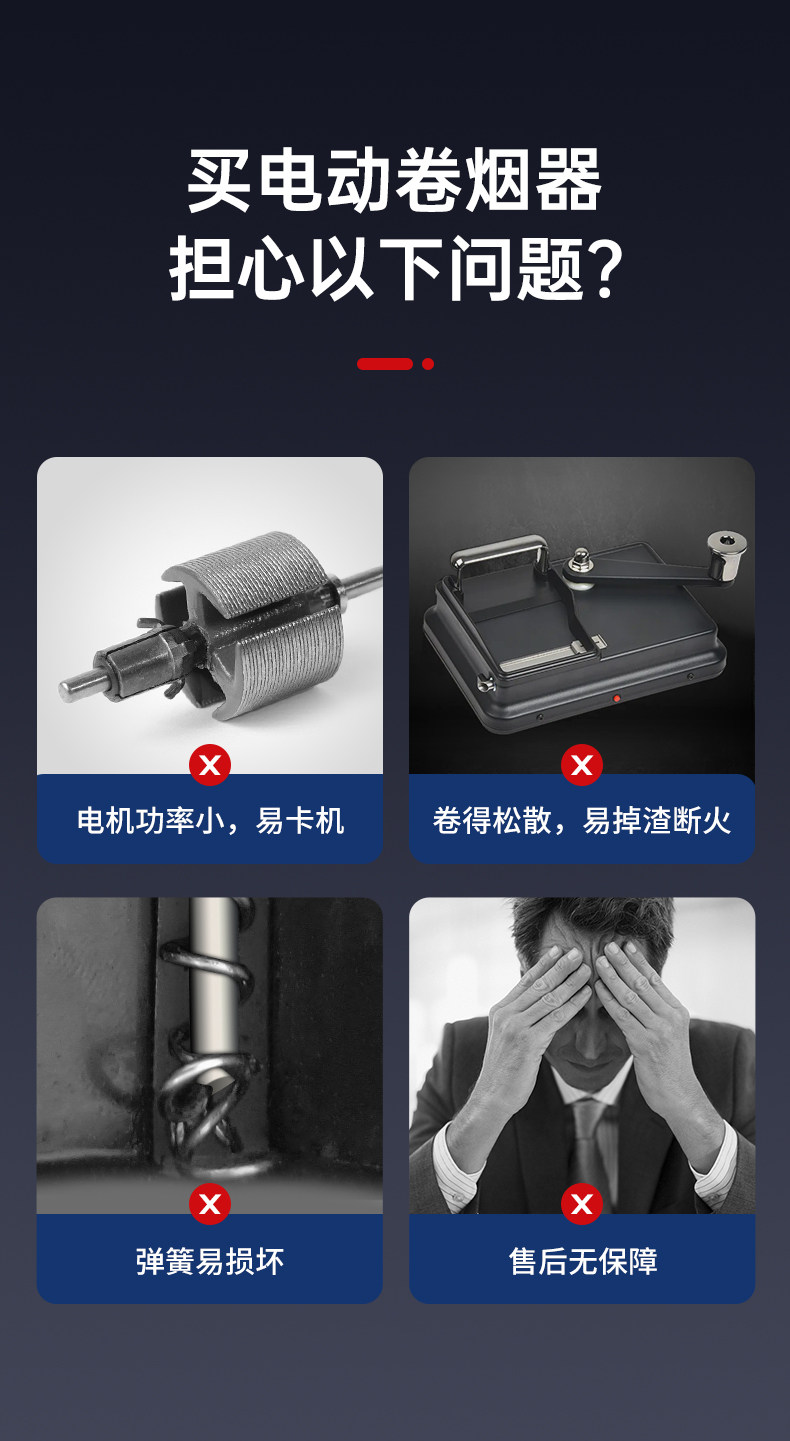 买电动卷烟器
担心以下问题?

电机功率小，易卡机

卷得松散，易掉渣断火

弹簧易损坏

售后无保障