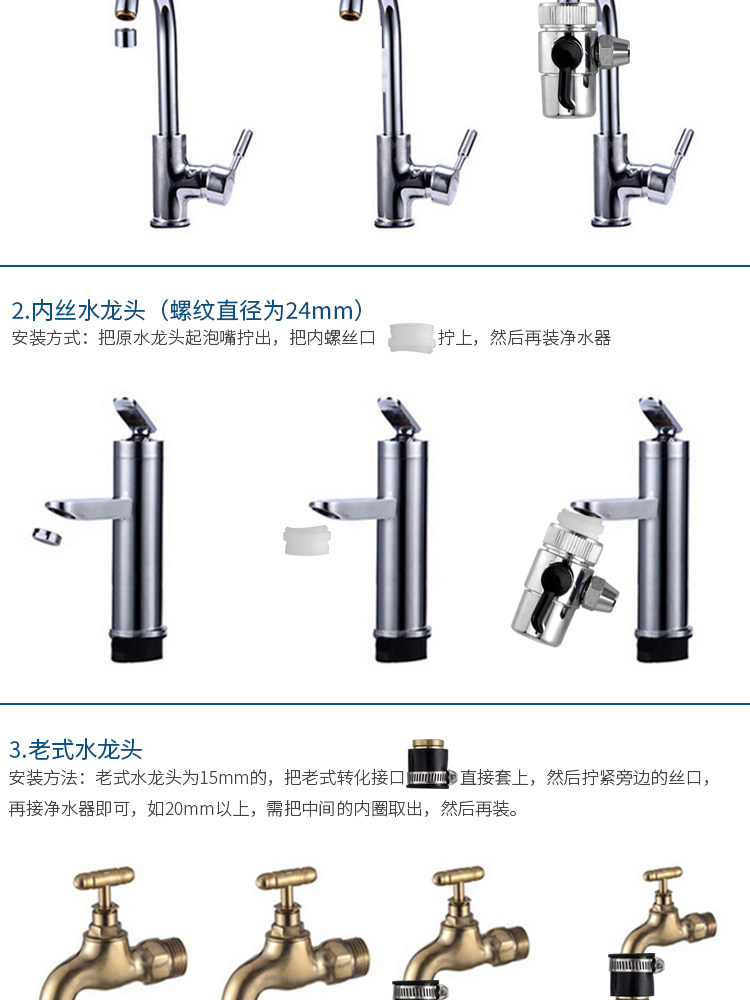 2.内丝水龙头（螺纹直径为24mm）
安装方式：把原水龙头起泡嘴拧出，把内螺丝口 拧上，然后再装净水器

3.老式水龙头
安装方法：老式水龙头为15mm的，把老式转化接口 直接套上，然后拧紧旁边的丝口，再接净水器即可，如20mm以上，需把中间的内圈取出，然后再装。