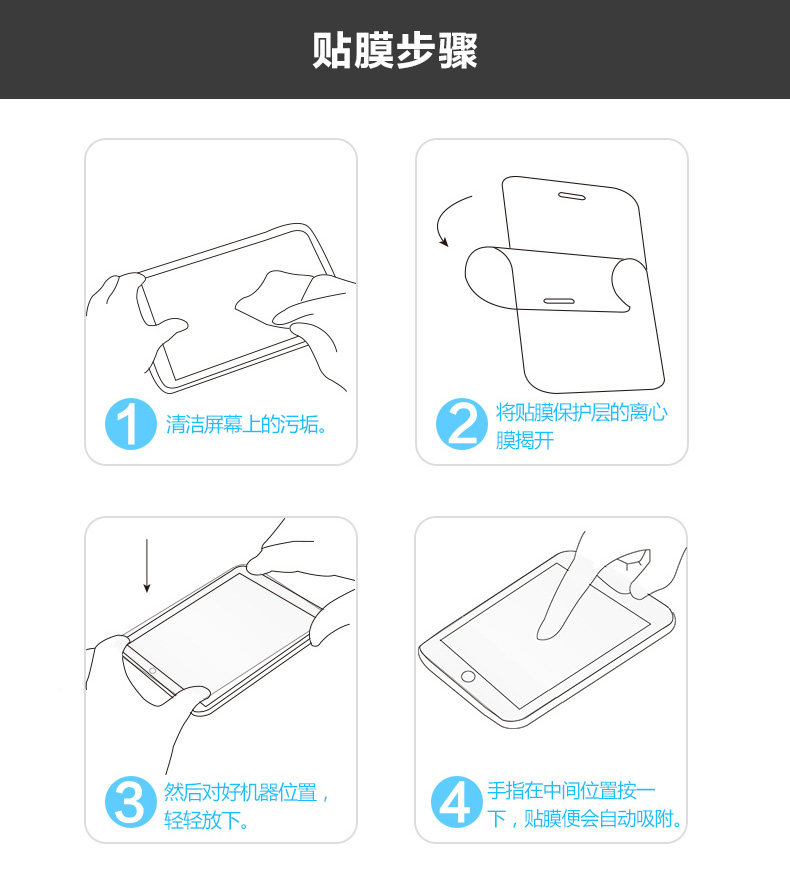 贴膜步骤

1 清洁屏幕上的污垢。

2 将贴膜保护层的离心膜揭开

3 然后对好机器位置，轻轻放下。

4 手指在中间位置按一下，贴膜便会自动吸附。