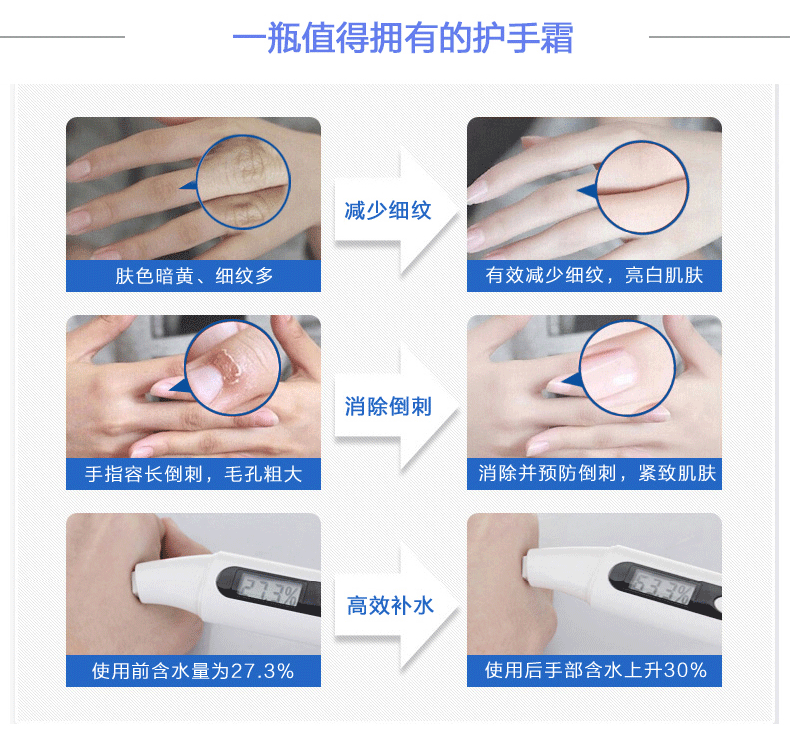 一瓶值得拥有的护手霜

肤色暗黄、细纹多

减少细纹

有效减少细纹，亮白肌肤

手指容长倒刺，毛孔粗大

消除倒刺

消除并预防倒刺，紧致肌肤

27.3%

使用前含水量为27.3%

高效补水

53.3%

使用后手部含水上升30%