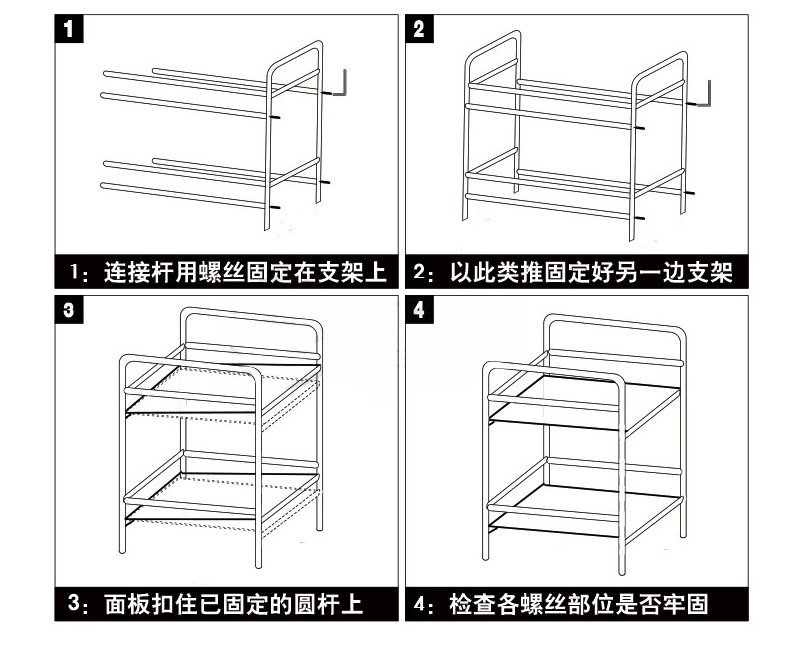 1

1：连接杆用螺丝固定在支架上

2

2：以此类推固定好另一边支架

3

3：面板扣住已固定的圆杆上

4

4：检查各螺丝部位是否牢固