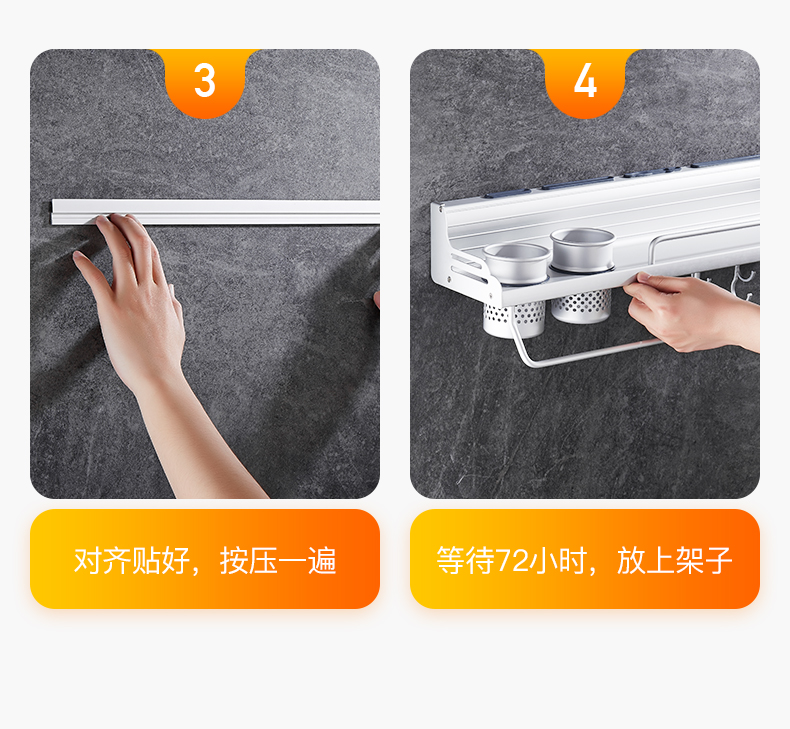 3

对齐贴好，按压一遍

4

等待72小时，放上架子