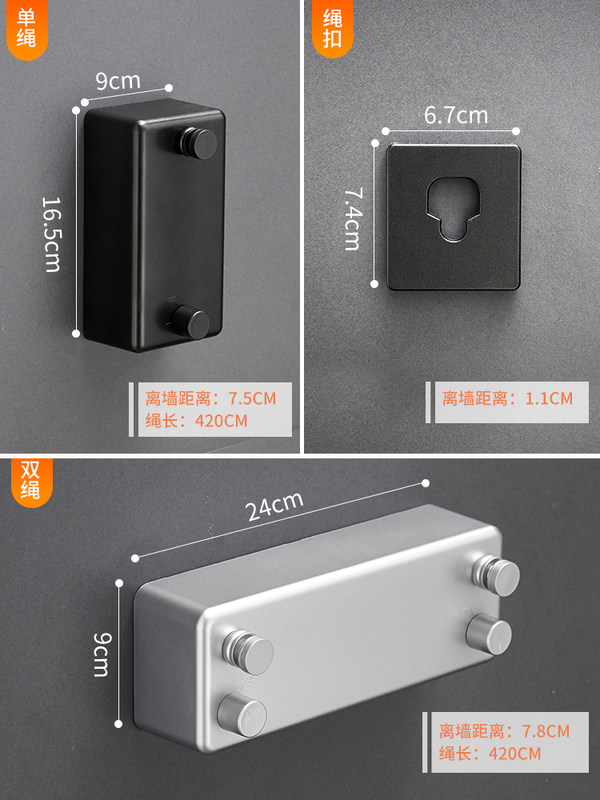 单绳

9cm

16.5cm

离墙距离：7.5CM
绳长：420CM

绳扣

6.7cm

7.4cm

离墙距离：1.1CM

双绳

24cm

9cm

离墙距离：7.8CM
绳长：420CM