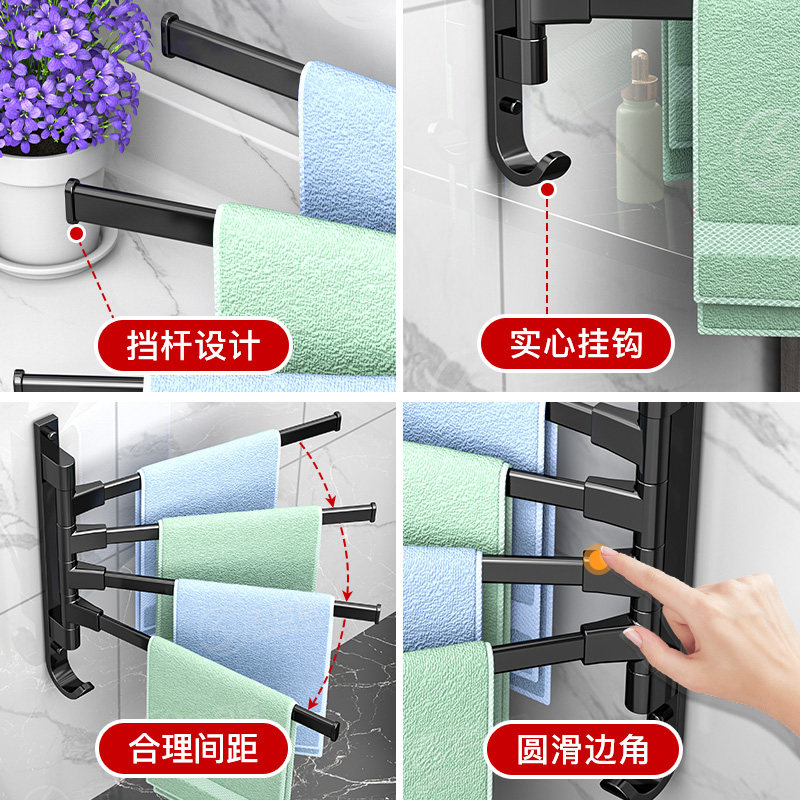 挡杆设计

实心挂钩

合理间距

圆滑边角