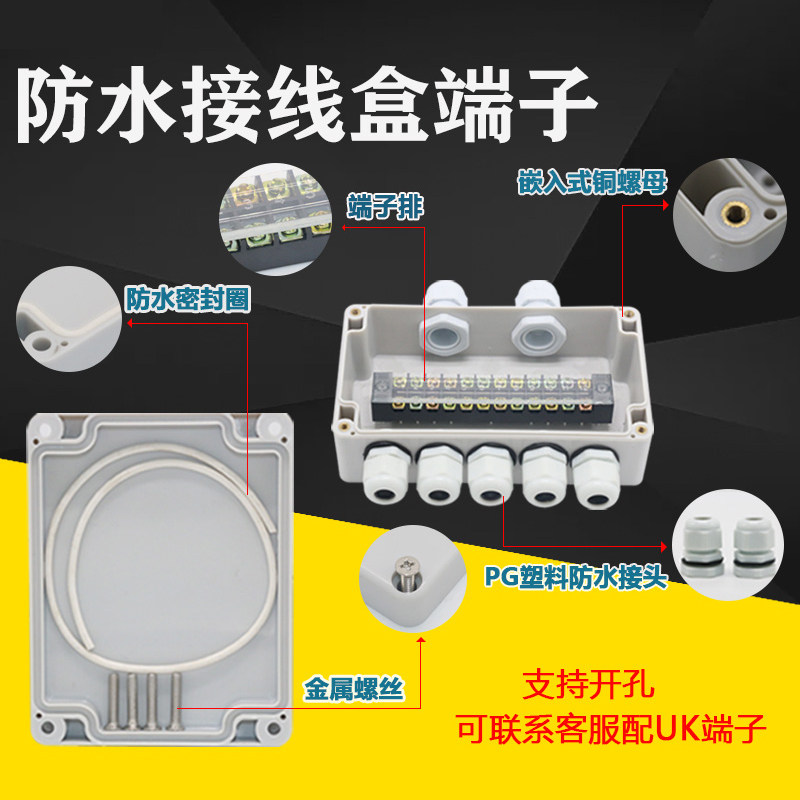 防水接线盒端子

端子排

嵌入式铜螺母

防水密封圈

PG塑料防水接头

金属螺丝

支持开孔
可联系客服配UK端子