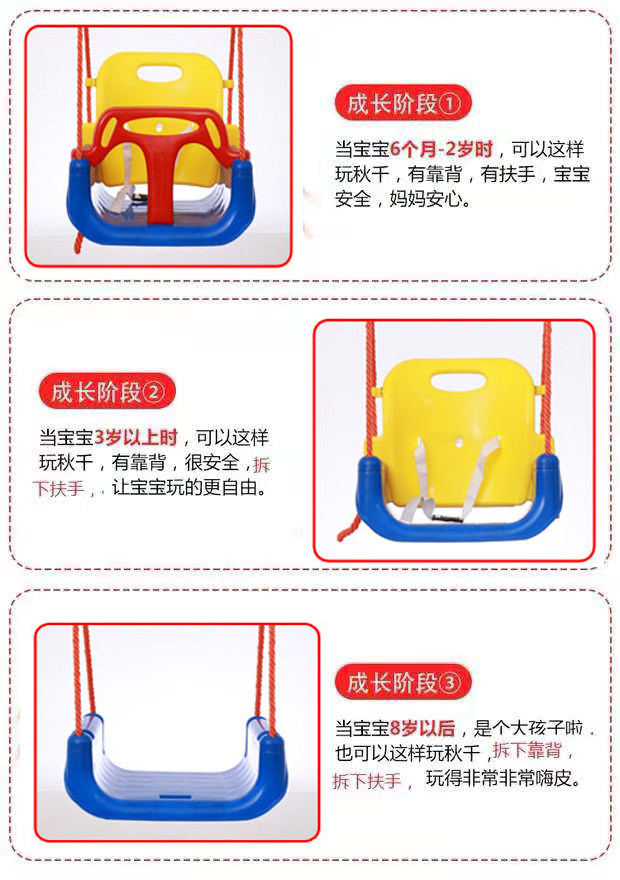 成长阶段①

当宝宝6个月-2岁时，可以这样玩秋千，有靠背，有扶手，宝宝安全，妈妈安心。

成长阶段②

当宝宝3岁以上时，可以这样玩秋千，有靠背，很安全，拆下扶手，让宝宝玩的更自由。

成长阶段③

当宝宝8岁以后，是个大孩子啦，也可以这样玩秋千，拆下靠背，拆下扶手，玩得非常非常嗨皮。