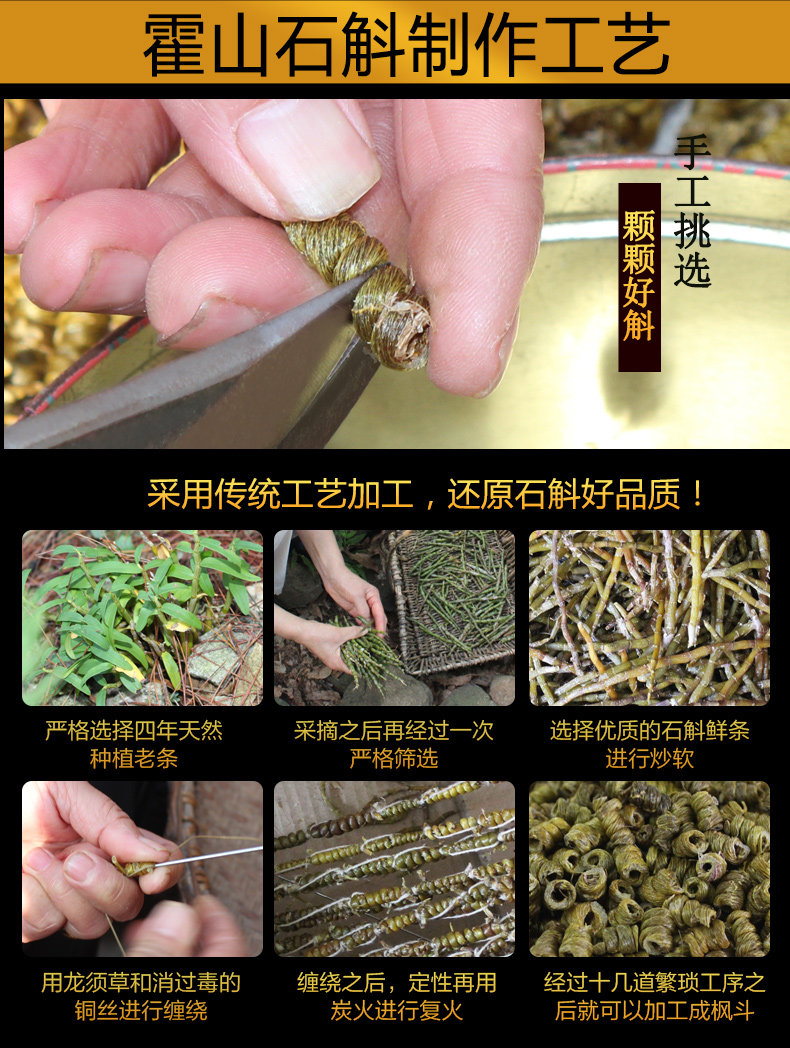 霍山石斛制作工艺

手工挑选

颗颗好斛

采用传统工艺加工，还原石斛好品质！

严格选择四年天然种植老条

采摘之后再经过一次严格筛选

选择优质的石斛鲜条进行炒软

用龙须草和消过毒的铜丝进行缠绕

缠绕之后，定性再用炭火进行复火

经过十几道繁琐工序之后就可以加工成枫斗