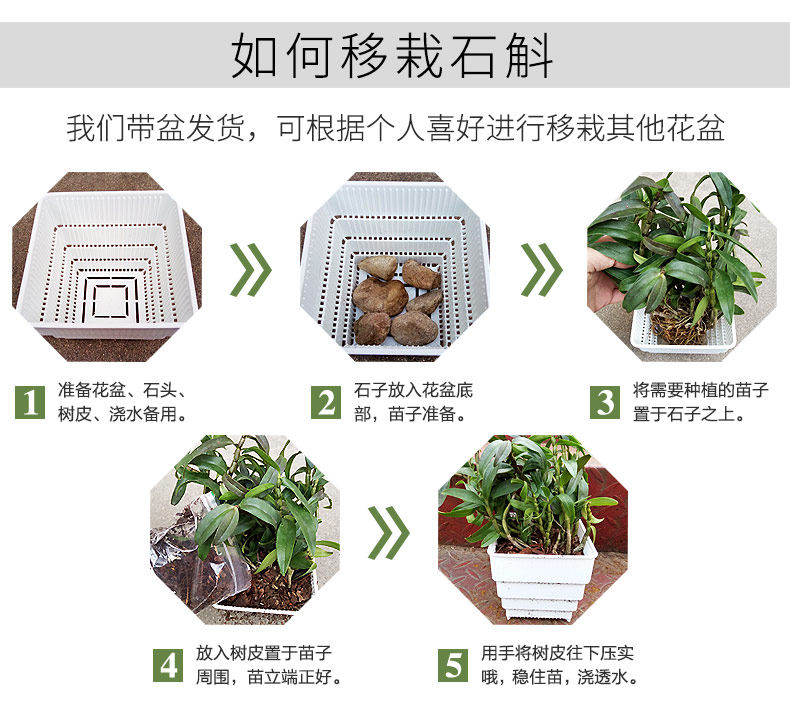 如何移栽石斛

我们带盆发货，可根据个人喜好进行移栽其他花盆

1 准备花盆、石头、树皮、浇水备用。

2 石子放入花盆底部，苗子准备。

3 将需要种植的苗子置于石子之上。

4 放入树皮置于苗子周围，苗立端正好。

5 用手将树皮往下压实哦，稳住苗，浇透水。